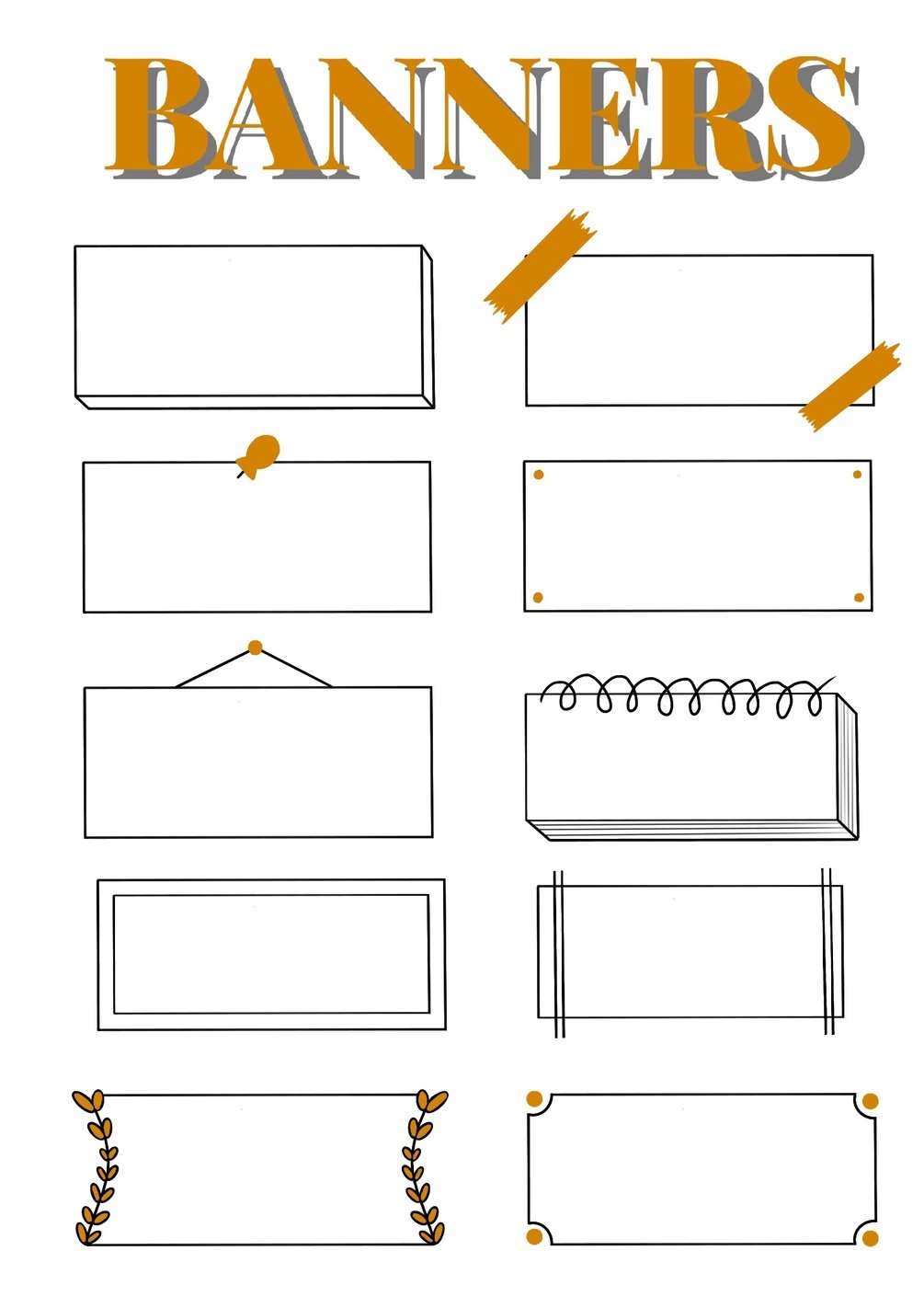 BANNERS