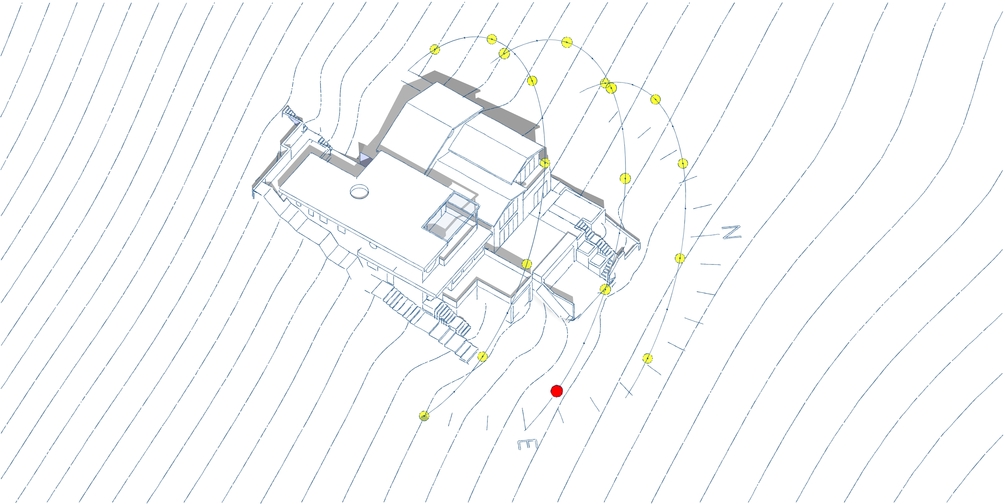 N

E