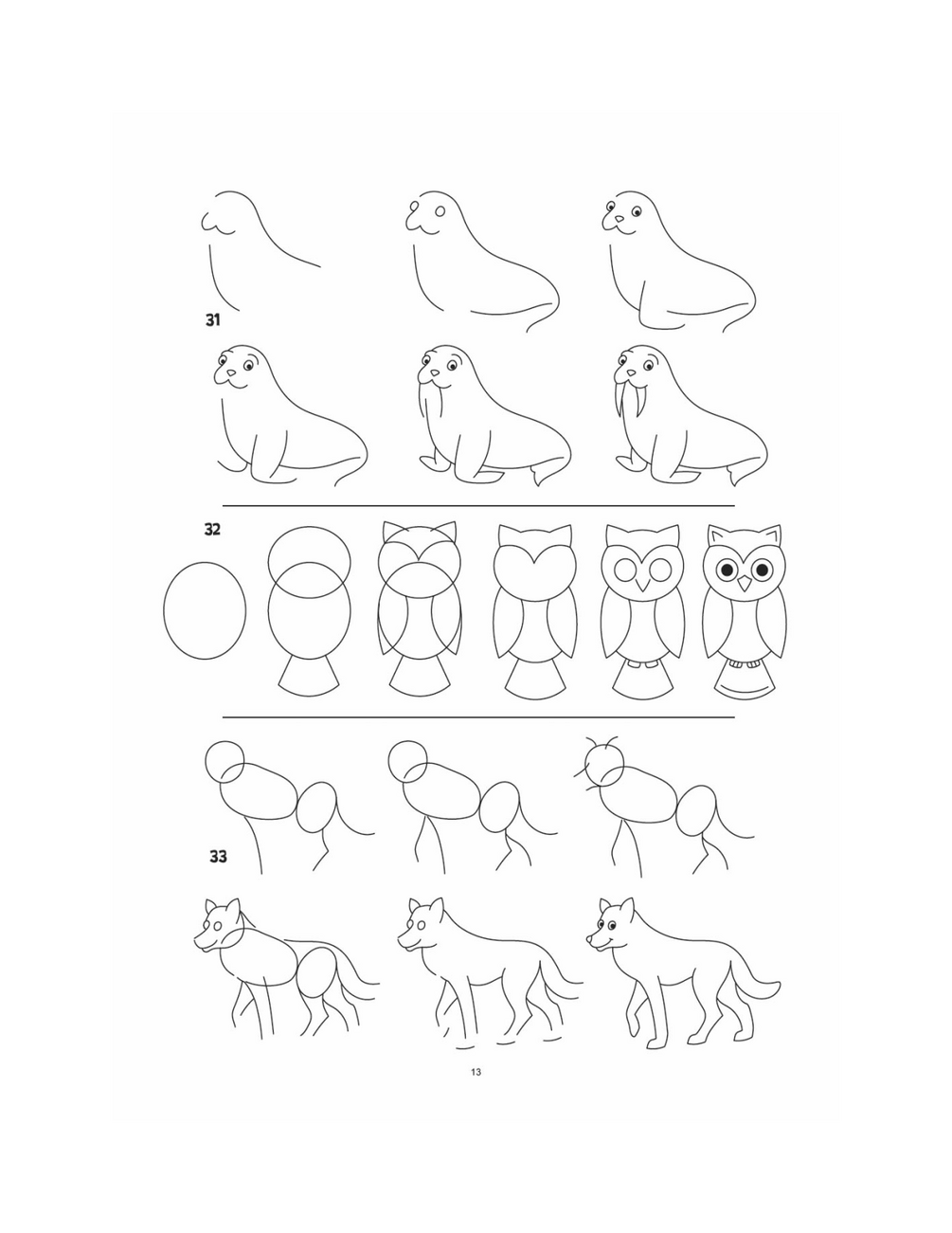 31

32

33

13