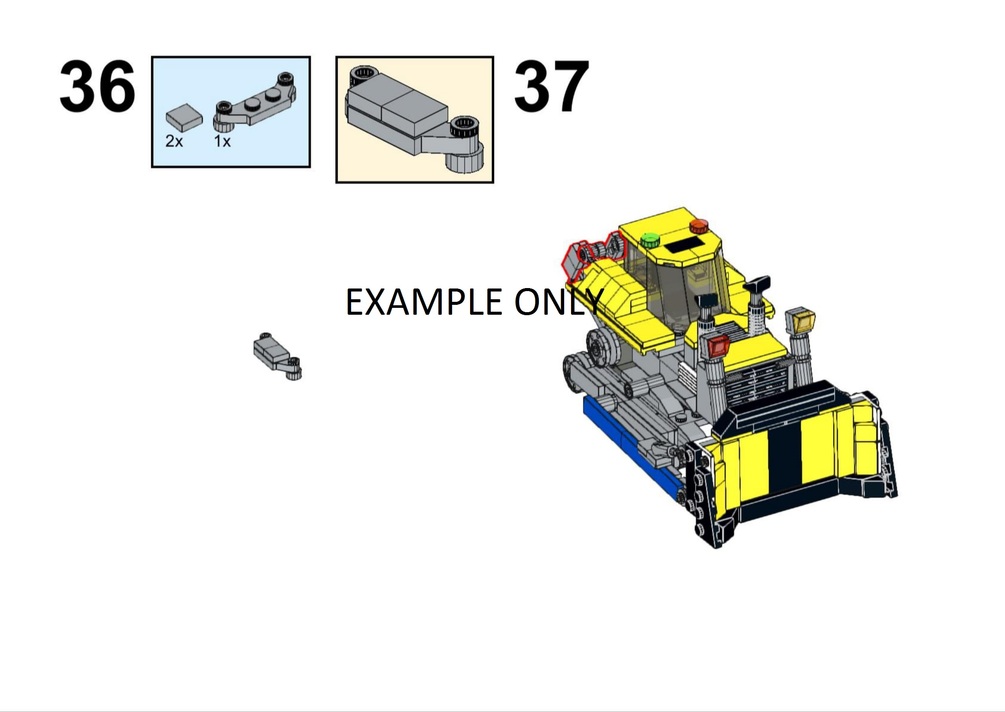 36

2x 1x

37

EXAMPLE ONLY