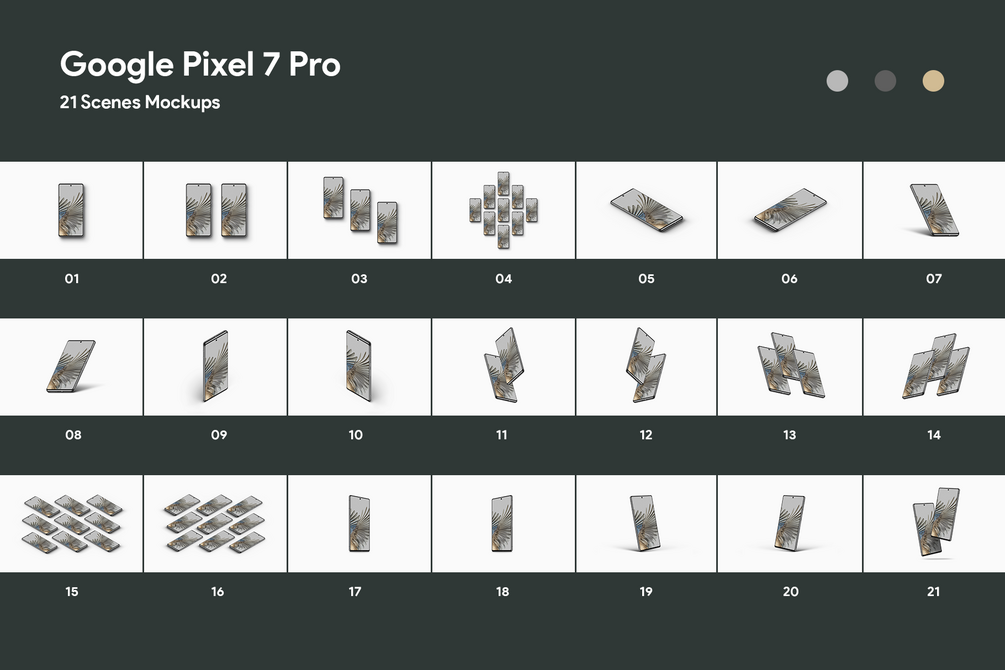 Google Pixel 7 Pro
21 Scenes Mockups

01 02 03 04 05 06 07

08 09 10 11 12 13 14

15 16 17 18 19 20 21