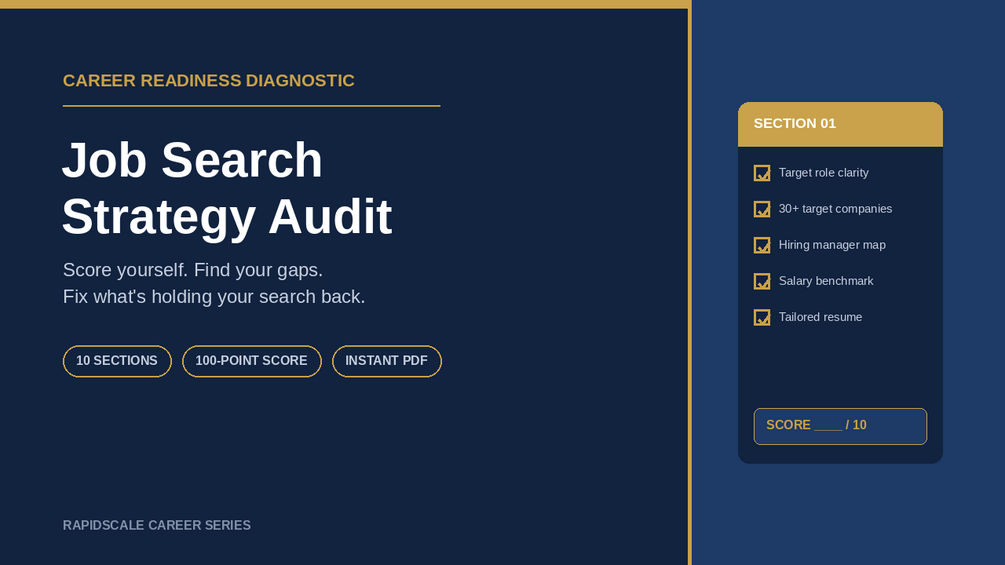 CAREER READINESS DIAGNOSTIC

Job Search Strategy Audit

Score yourself. Find your gaps.
Fix what's holding your search back.

10 SECTIONS 100-POINT SCORE INSTANT PDF

RAPIDSCALE CAREER SERIES

SECTION 01

☑ Target role clarity
☑ 30+ target companies
☑ Hiring manager map
☑ Salary benchmark
☑ Tailored resume

SCORE ____ / 10