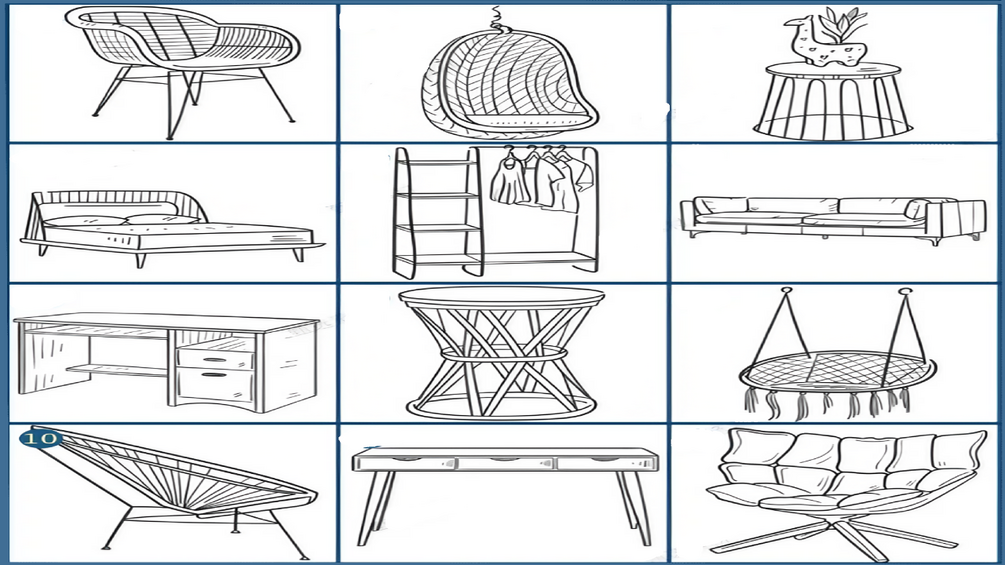 10