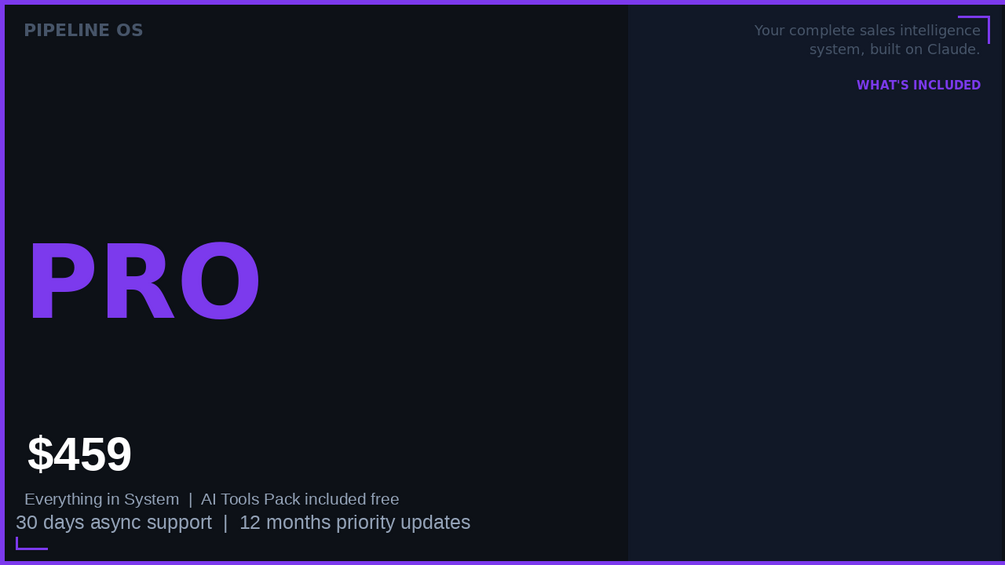 PIPELINE OS

PRO

$459

Everything in System | AI Tools Pack included free

30 days async support | 12 months priority updates

Your complete sales intelligence system, built on Claude.

WHAT'S INCLUDED