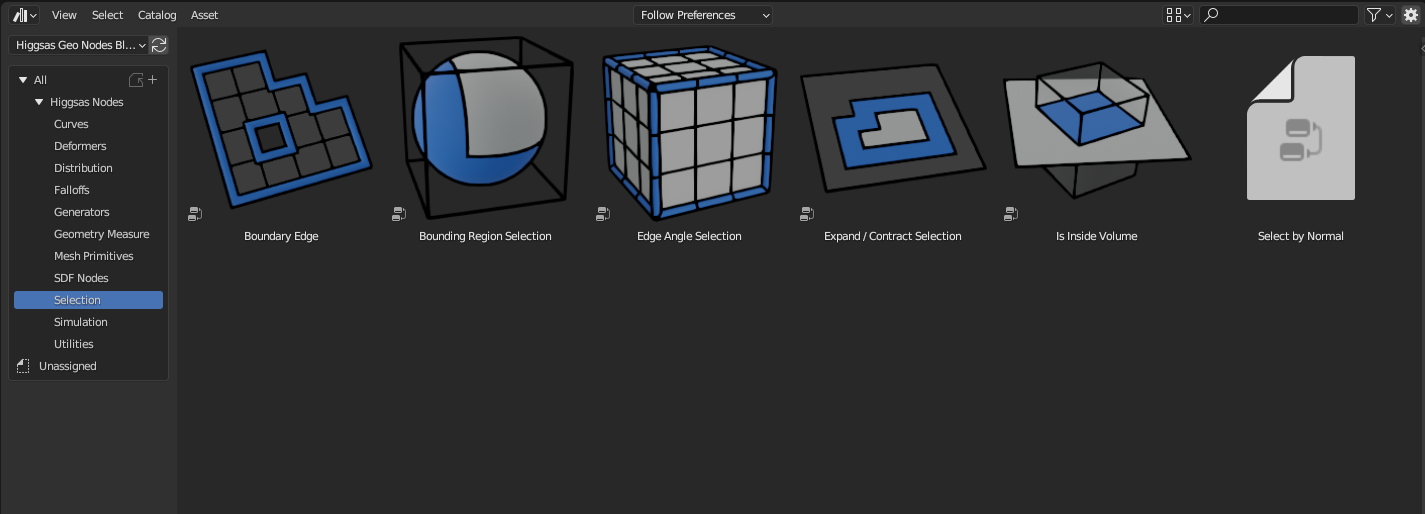 View Select Catalog Asset

Follow Preferences

Higgsas Geo Nodes Bl...

All
Higgsas Nodes
Curves
Deformers
Distribution
Falloffs
Generators
Geometry Measure
Mesh Primitives
SDF Nodes
Selection
Simulation
Utilities
Unassigned

Boundary Edge
Bounding Region Selection
Edge Angle Selection
Expand / Contract Selection
Is Inside Volume
Select by Normal