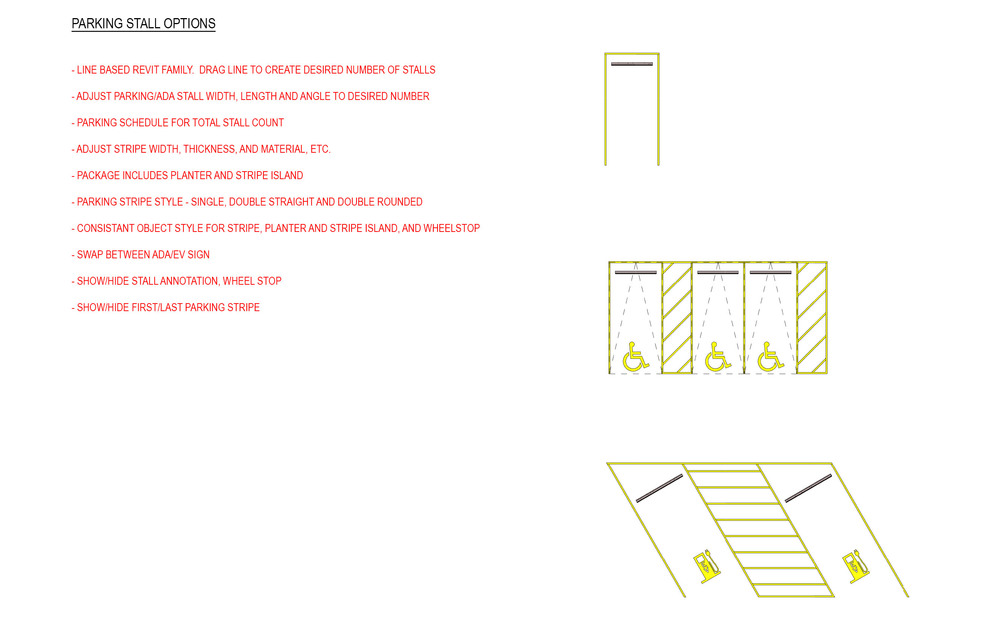 PARKING STALL OPTIONS

- LINE BASED REVIT FAMILY. DRAG LINE TO CREATE DESIRED NUMBER OF STALLS

- ADJUST PARKING/ADA STALL WIDTH, LENGTH AND ANGLE TO DESIRED NUMBER

- PARKING SCHEDULE FOR TOTAL STALL COUNT

- ADJUST STRIPE WIDTH, THICKNESS, AND MATERIAL, ETC.

- PACKAGE INCLUDES PLANTER AND STRIPE ISLAND

- PARKING STRIPE STYLE - SINGLE, DOUBLE STRAIGHT AND DOUBLE ROUNDED

- CONSISTANT OBJECT STYLE FOR STRIPE, PLANTER AND STRIPE ISLAND, AND WHEELSTOP

- SWAP BETWEEN ADA/EV SIGN

- SHOW/HIDE STALL ANNOTATION, WHEEL STOP

- SHOW/HIDE FIRST/LAST PARKING STRIPE