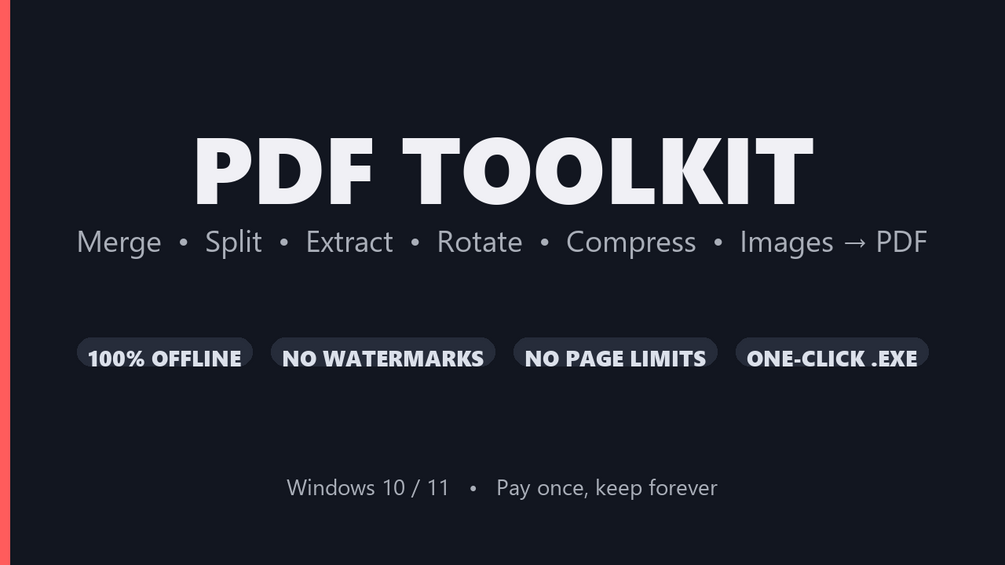 PDF TOOLKIT

Merge • Split • Extract • Rotate • Compress • Images → PDF

100% OFFLINE NO WATERMARKS NO PAGE LIMITS ONE-CLICK .EXE

Windows 10 / 11 • Pay once, keep forever