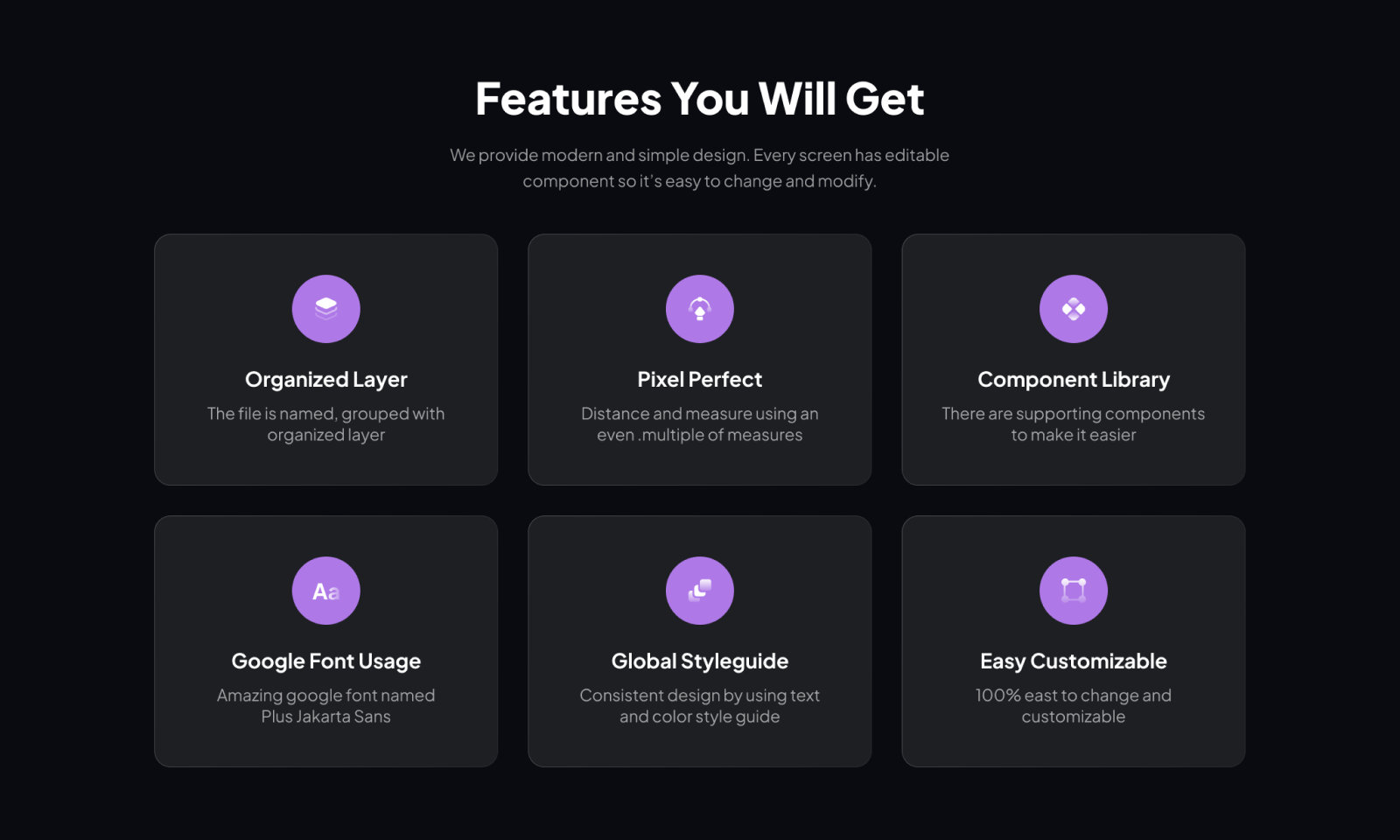 Features You Will Get

We provide modern and simple design. Every screen has editable component so it's easy to change and modify.

Organized Layer

The file is named, grouped with organized layer

Pixel Perfect

Distance and measure using an even .multiple of measures

Component Library

There are supporting components to make it easier

Aa

Google Font Usage

Amazing google font named Plus Jakarta Sans

Global Styleguide

Consistent design by using text and color style guide

Easy Customizable

100% east to change and customizable