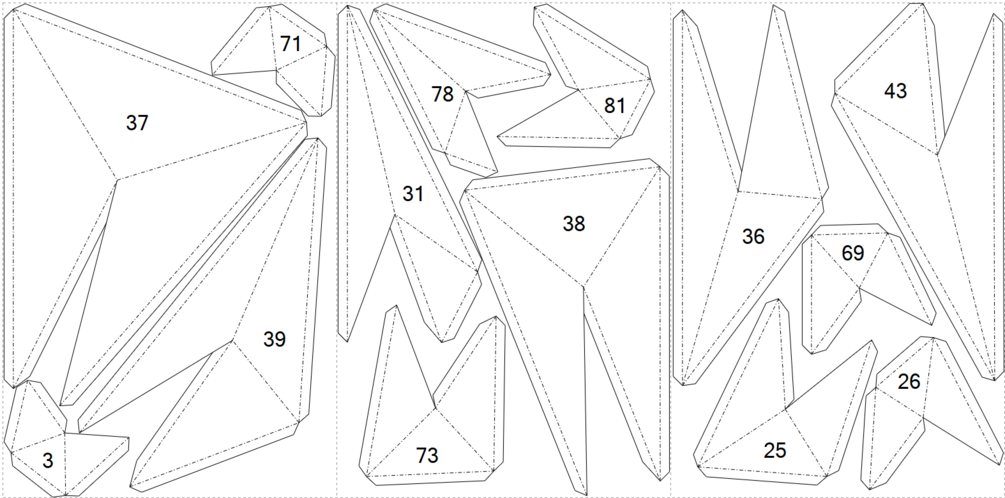 71
37
39
3
78
81
31
38
73
43
36
69
26
25