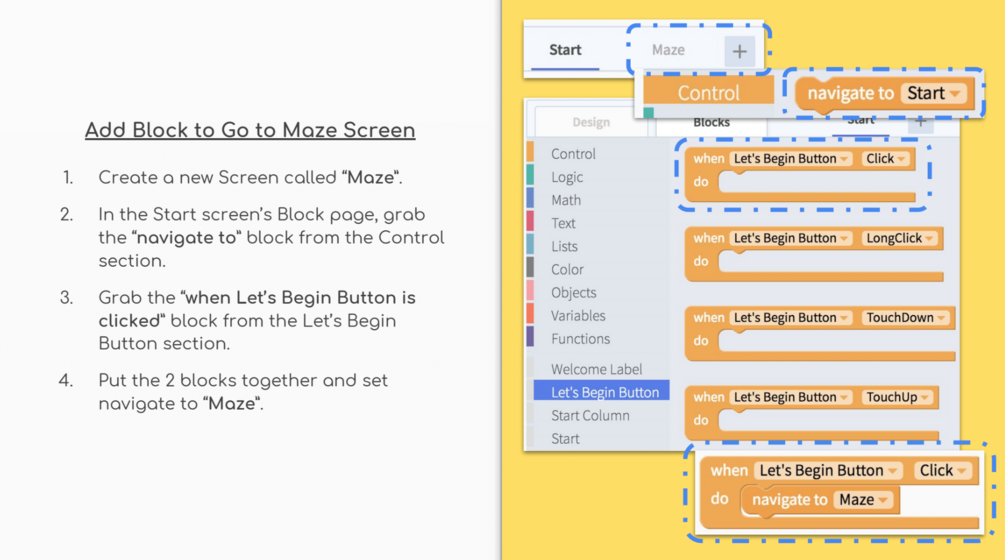 Add Block to Go to Maze Screen

1. Create a new Screen called "Maze".

2. In the Start screen's Block page, grab the "navigate to" block from the Control section.

3. Grab the "when Let's Begin Button is clicked" block from the Let's Begin Button section.

4. Put the 2 blocks together and set navigate to "Maze".

Start
Maze
+

Control

navigate to Start

Design
Blocks
Start
+

Control
Logic
Math
Text
Lists
Color
Objects
Variables
Functions
Welcome Label
Let's Begin Button
Start Column
Start

when Let's Begin Button Click
do

when Let's Begin Button LongClick
do

when Let's Begin Button TouchDown
do

when Let's Begin Button TouchUp
do

when Let's Begin Button Click
do navigate to Maze