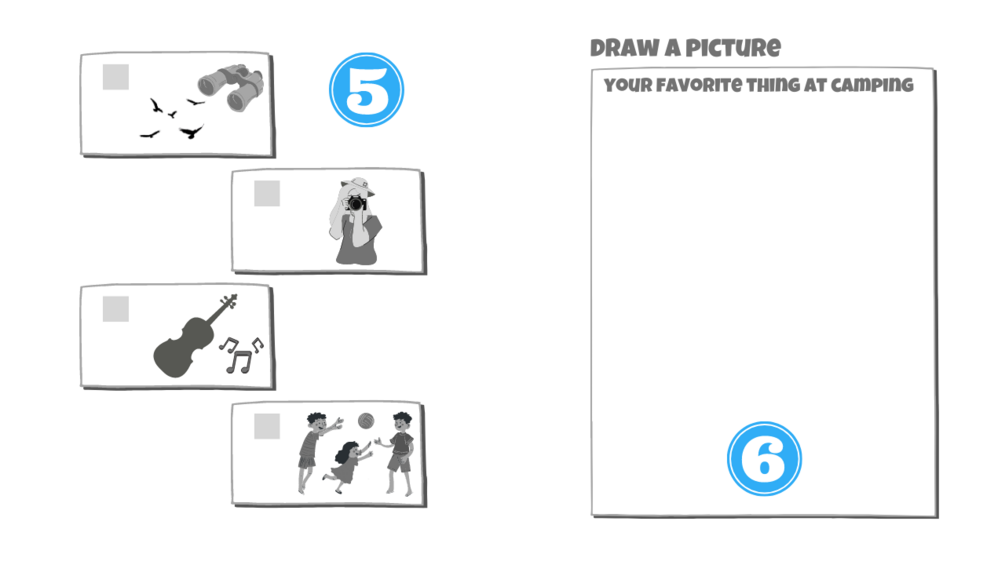 5

DRAW A PICTURE

YOUR FAVORITE THING AT CAMPING

6