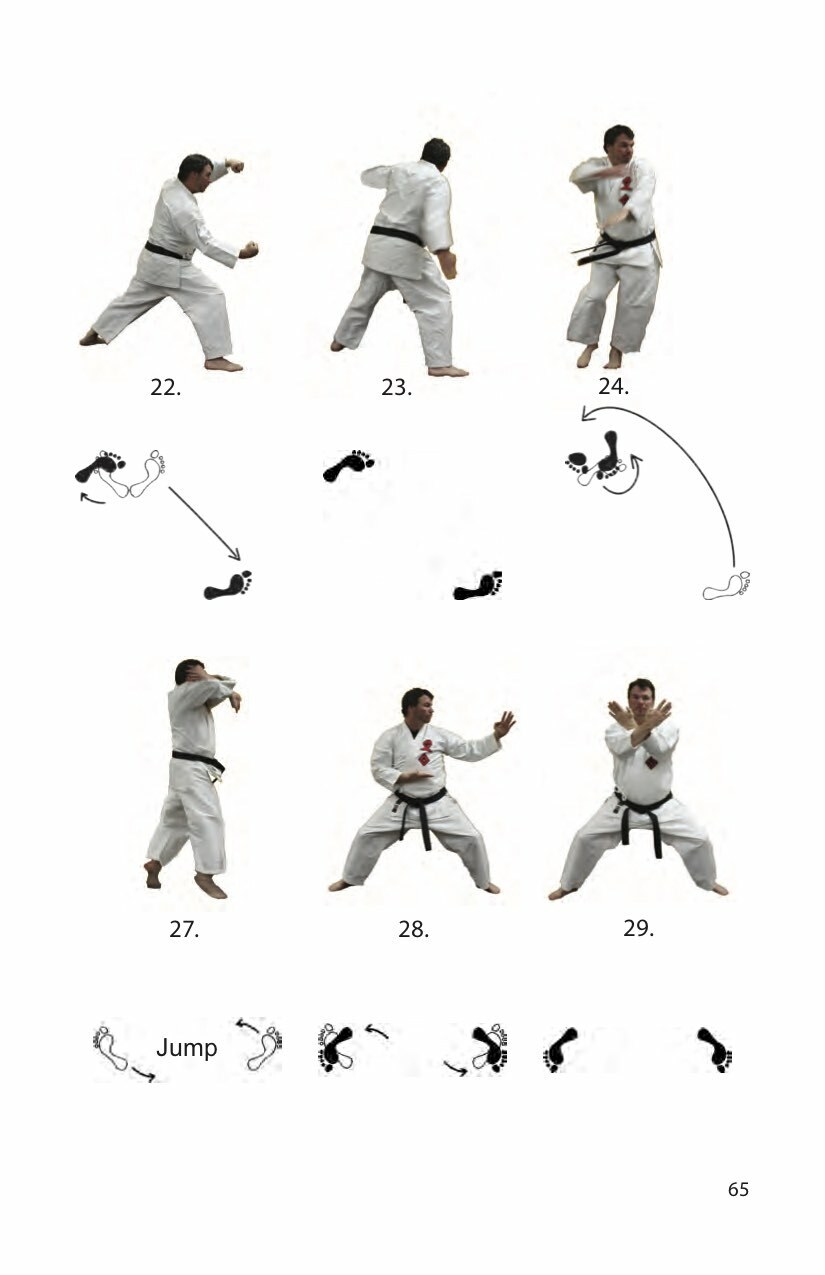 22.

23.

24.

27.

28.

29.

Jump

65