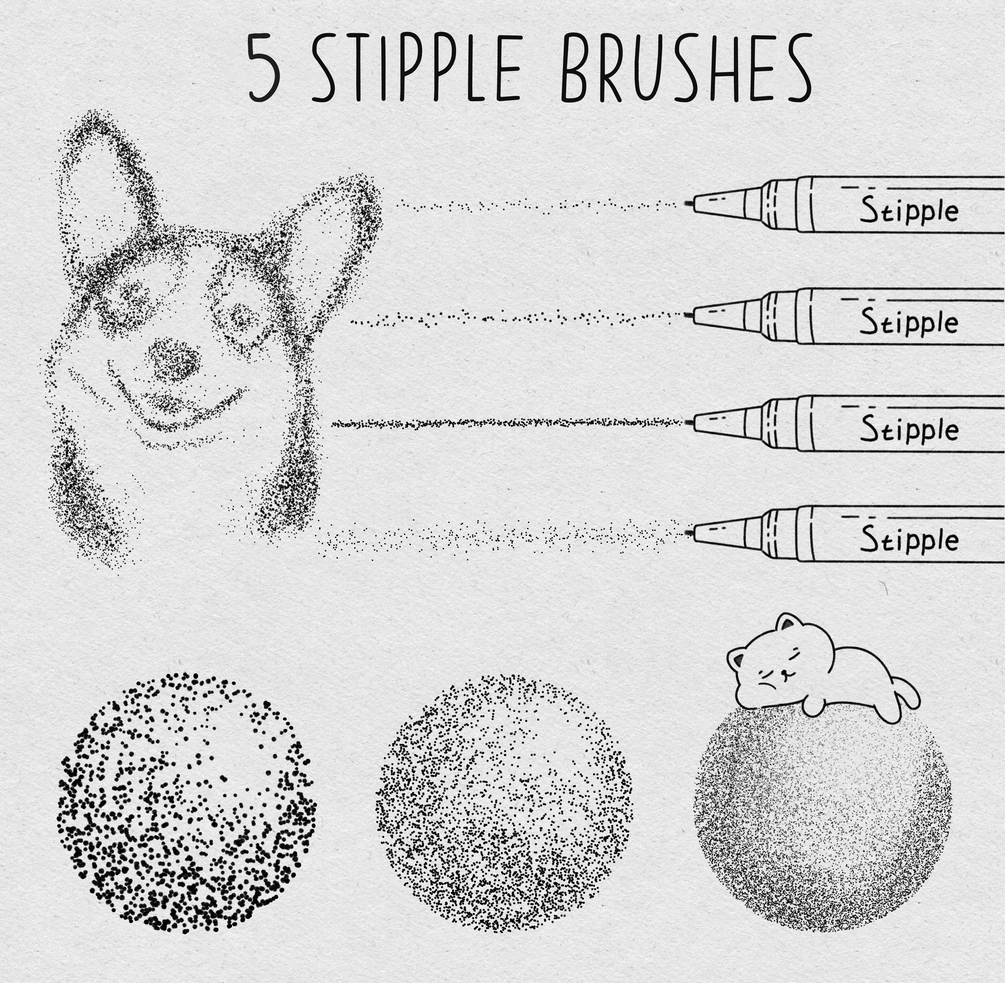 5 STIPPLE BRUSHES

Stipple

Stipple

Stipple

Stipple