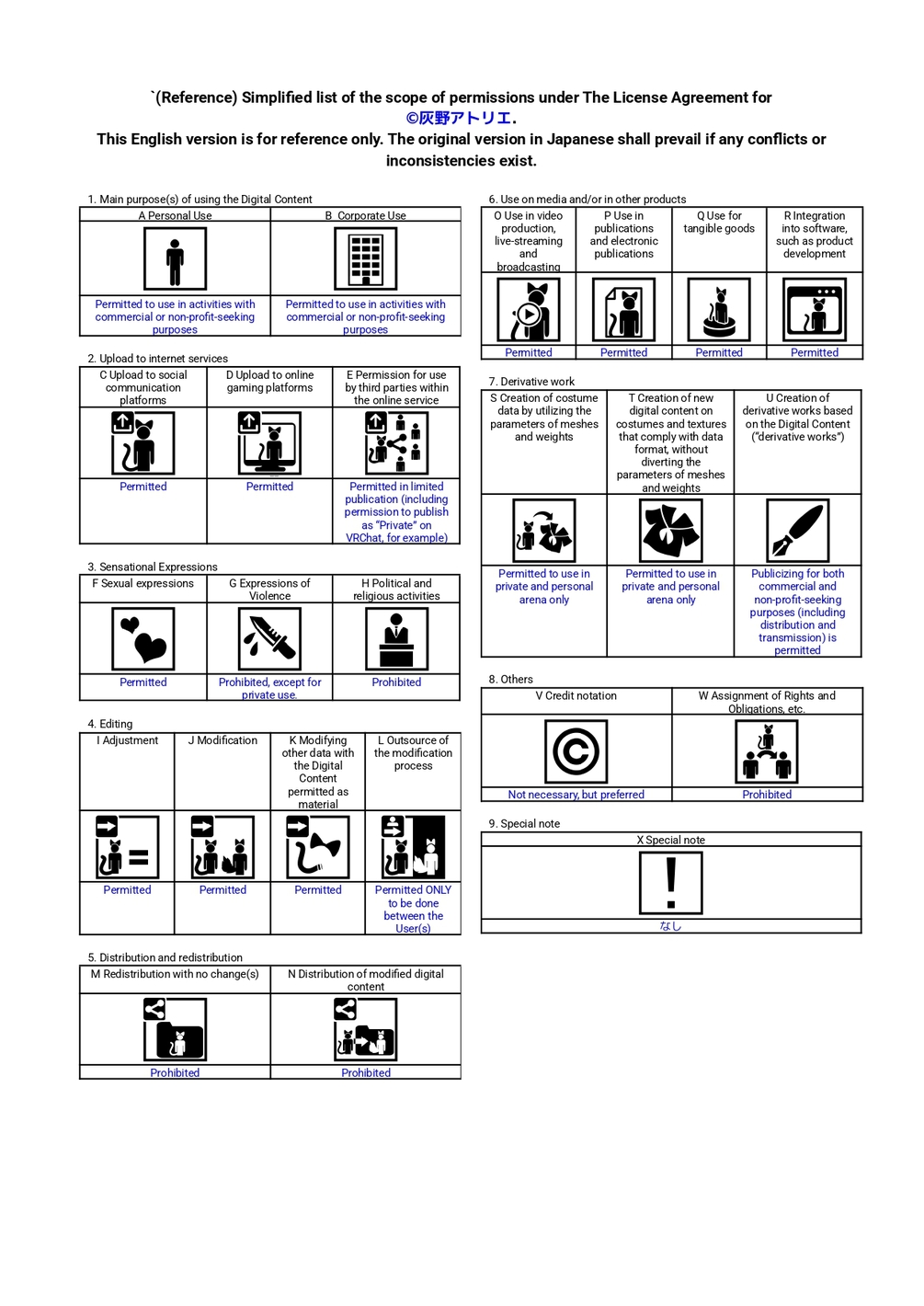 `(Reference) Simplified list of the scope of permissions under The License Agreement for ©灰野アトリエ.
This English version is for reference only. The original version in Japanese shall prevail if any conflicts or inconsistencies exist.

1. Main purpose(s) of using the Digital Content

| A Personal Use | B Corporate Use |
|---|---|
| Permitted to use in activities with commercial or non-profit-seeking purposes | Permitted to use in activities with commercial or non-profit-seeking purposes |

2. Upload to internet services

| C Upload to social communication platforms | D Upload to online gaming platforms | E Permission for use by third parties within the online service |
|---|---|---|
| Permitted | Permitted | Permitted in limited publication (including permission to publish as "Private" on VRChat, for example) |

3. Sensational Expressions

| F Sexual expressions | G Expressions of Violence | H Political and religious activities |
|---|---|---|
| Permitted | Prohibited, except for private use. | Prohibited |

4. Editing

| I Adjustment | J Modification | K Modifying other data with the Digital Content permitted as material | L Outsource of the modification process |
|---|---|---|---|
| Permitted | Permitted | Permitted | Permitted ONLY to be done between the User(s) |

5. Distribution and redistribution

| M Redistribution with no change(s) | N Distribution of modified digital content |
|---|---|
| Prohibited | Prohibited |

6. Use on media and/or in other products

| O Use in video production, live-streaming and broadcasting | P Use in publications and electronic publications | Q Use for tangible goods | R Integration into software, such as product development |
|---|---|---|---|
| Permitted | Permitted | Permitted | Permitted |

7. Derivative work

| S Creation of costume data by utilizing the parameters of meshes and weights | T Creation of new digital content on costumes and textures that comply with data format, without diverting the parameters of meshes and weights | U Creation of derivative works based on the Digital Content ("derivative works") |
|---|---|---|
| Permitted to use in private and personal arena only | Permitted to use in private and personal arena only | Publicizing for both commercial and non-profit-seeking purposes (including distribution and transmission) is permitted |

8. Others

| V Credit notation | W Assignment of Rights and Obligations, etc. |
|---|---|
| Not necessary, but preferred | Prohibited |

9. Special note

| X Special note |
|---|
| なし |