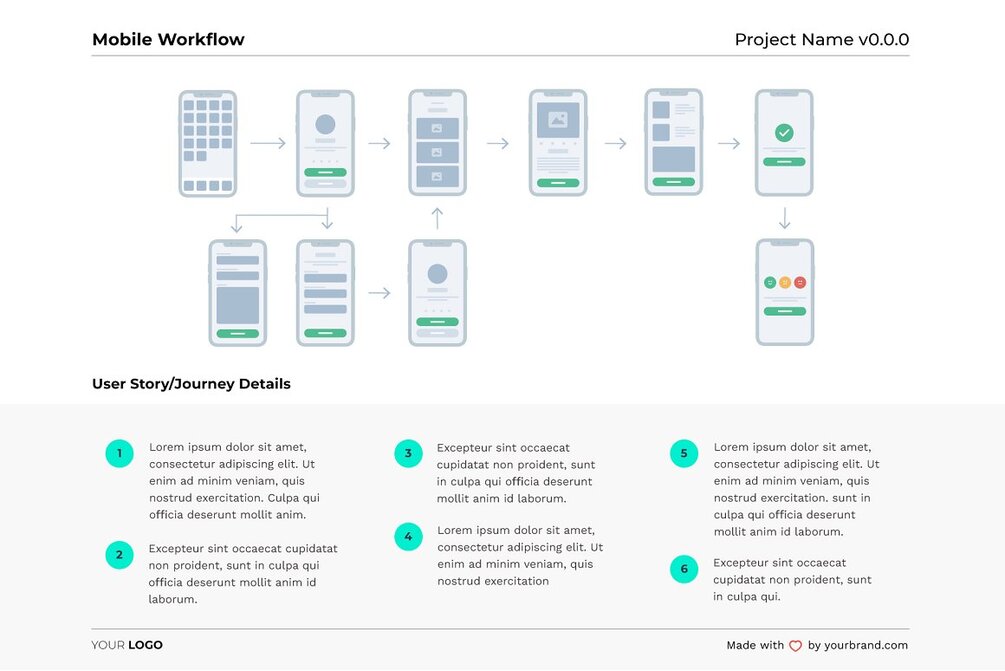 Mobile Workflow

Project Name v0.0.0

User Story/Journey Details

1 Lorem ipsum dolor sit amet, consectetur adipiscing elit. Ut enim ad minim veniam, quis nostrud exercitation. Culpa qui officia deserunt mollit anim.

2 Excepteur sint occaecat cupidatat non proident, sunt in culpa qui officia deserunt mollit anim id laborum.

3 Excepteur sint occaecat cupidatat non proident, sunt in culpa qui officia deserunt mollit anim id laborum.

4 Lorem ipsum dolor sit amet, consectetur adipiscing elit. Ut enim ad minim veniam, quis nostrud exercitation

5 Lorem ipsum dolor sit amet, consectetur adipiscing elit. Ut enim ad minim veniam, quis nostrud exercitation. sunt in culpa qui officia deserunt mollit anim id laborum.

6 Excepteur sint occaecat cupidatat non proident, sunt in culpa qui.

YOUR LOGO

Made with by yourbrand.com