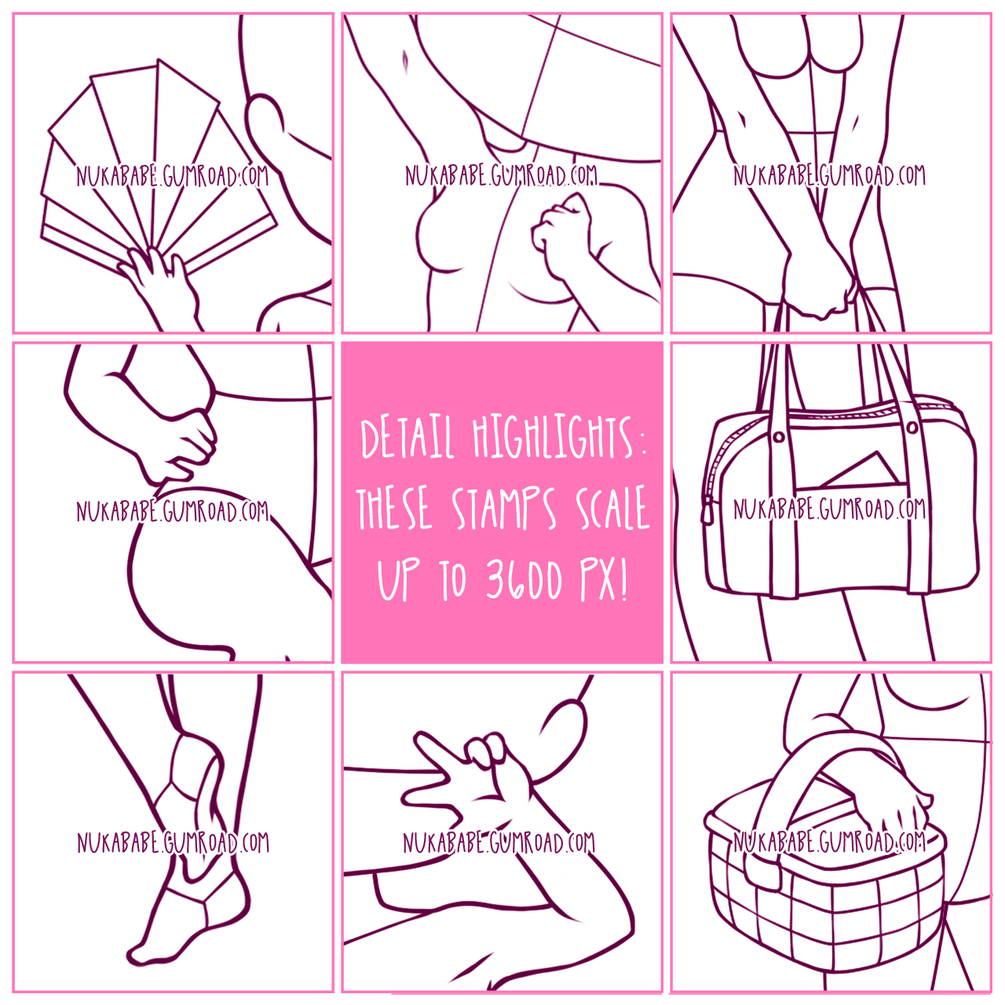 NUKABABE.GUMROAD.COM

NUKABABE.GUMROAD.COM

NUKABABE.GUMROAD.COM

NUKABABE.GUMROAD.COM

DETAIL HIGHLIGHTS: THESE STAMPS SCALE UP TO 3600 PX!

NUKABABE.GUMROAD.COM

NUKABABE.GUMROAD.COM

NUKABABE.GUMROAD.COM

NUKABABE.GUMROAD.COM