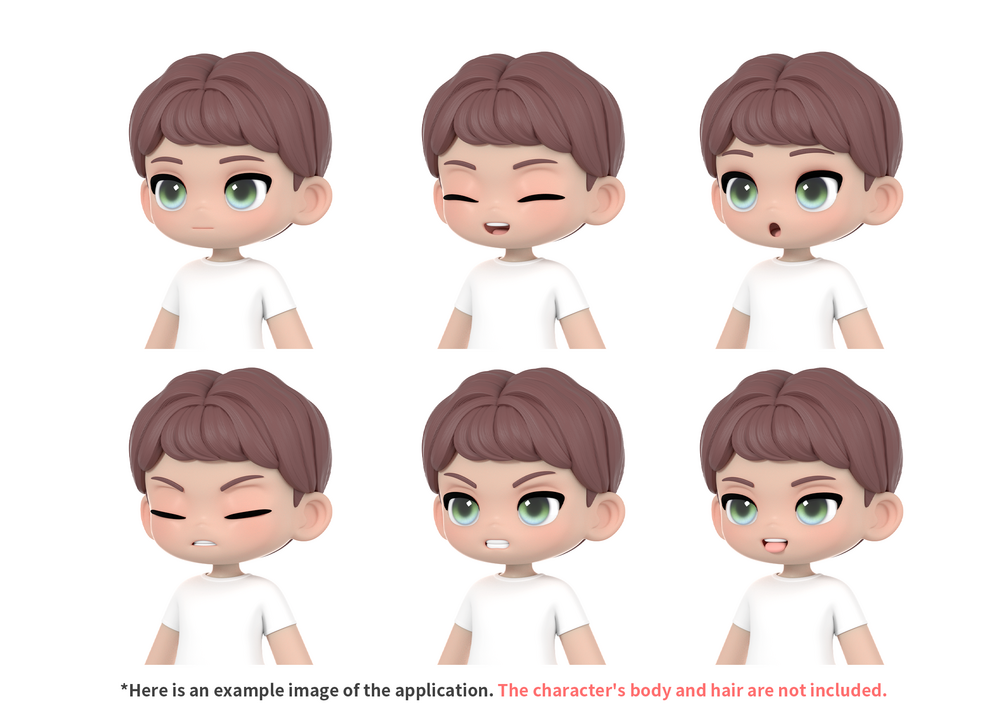 *Here is an example image of the application. The character's body and hair are not included.