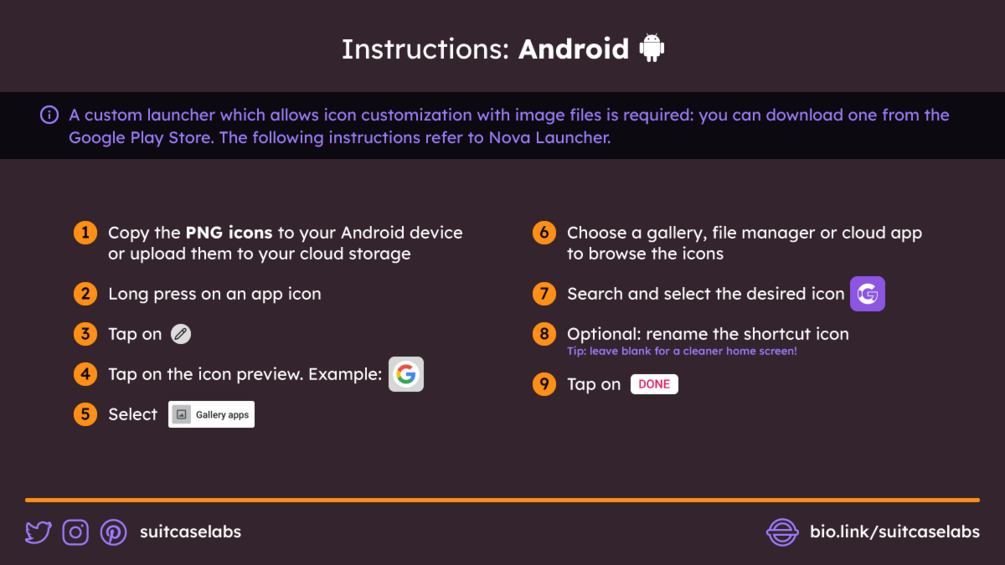 Instructions: Android

A custom launcher which allows icon customization with image files is required: you can download one from the Google Play Store. The following instructions refer to Nova Launcher.

1 Copy the PNG icons to your Android device or upload them to your cloud storage

2 Long press on an app icon

3 Tap on

4 Tap on the icon preview. Example:

5 Select Gallery apps

6 Choose a gallery, file manager or cloud app to browse the icons

7 Search and select the desired icon

8 Optional: rename the shortcut icon
Tip: leave blank for a cleaner home screen!

9 Tap on DONE

suitcaselabs

bio.link/suitcaselabs