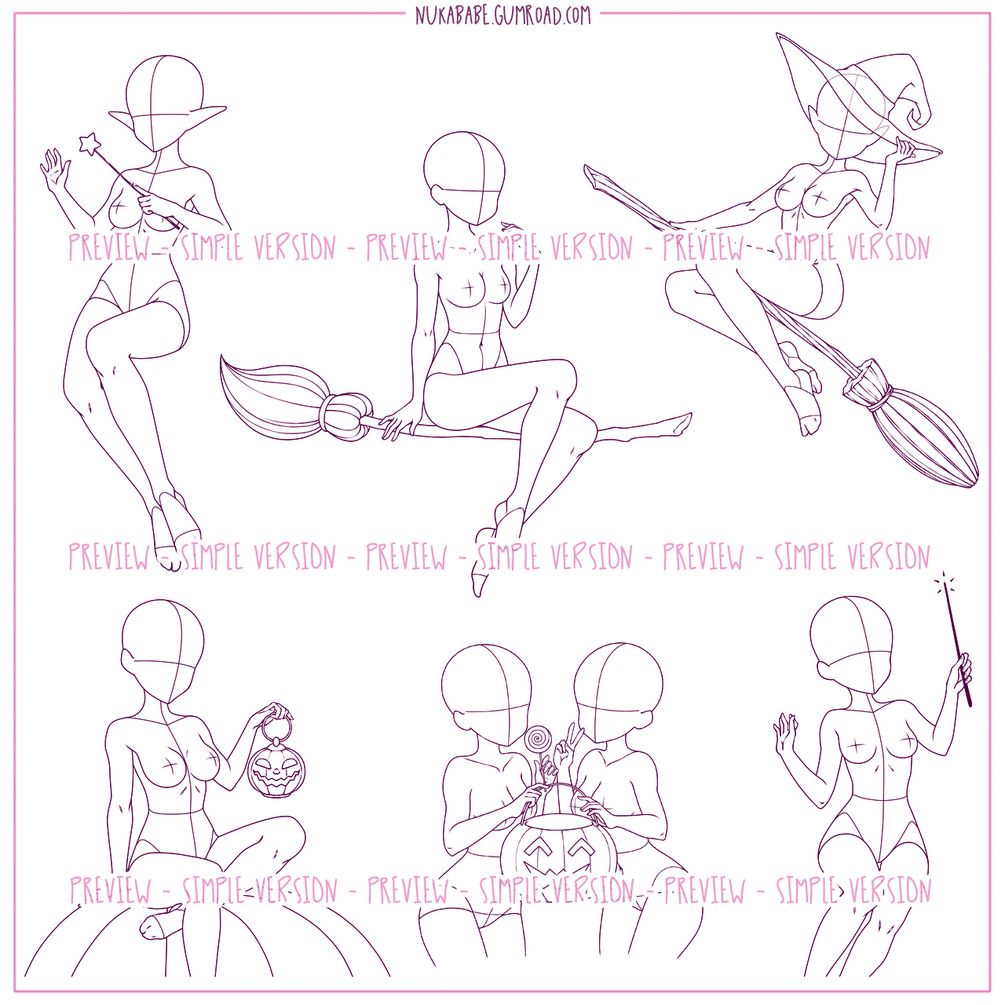 NUKABABE.GUMROAD.COM

PREVIEW - SIMPLE VERSION - PREVIEW - SIMPLE VERSION - PREVIEW - SIMPLE VERSION

PREVIEW - SIMPLE VERSION - PREVIEW - SIMPLE VERSION - PREVIEW - SIMPLE VERSION

PREVIEW - SIMPLE VERSION - PREVIEW - SIMPLE VERSION - PREVIEW - SIMPLE VERSION