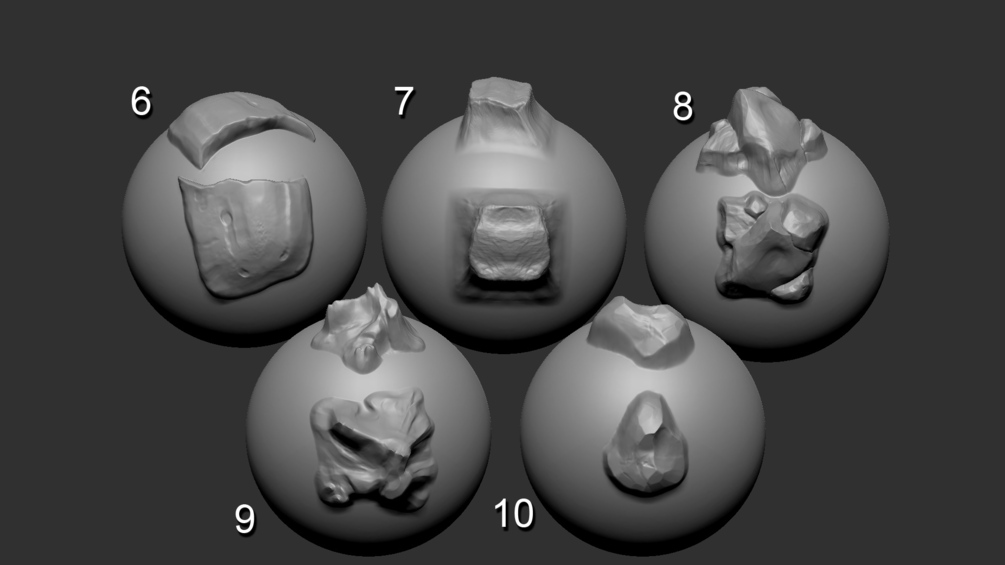 6

7

8

9

10