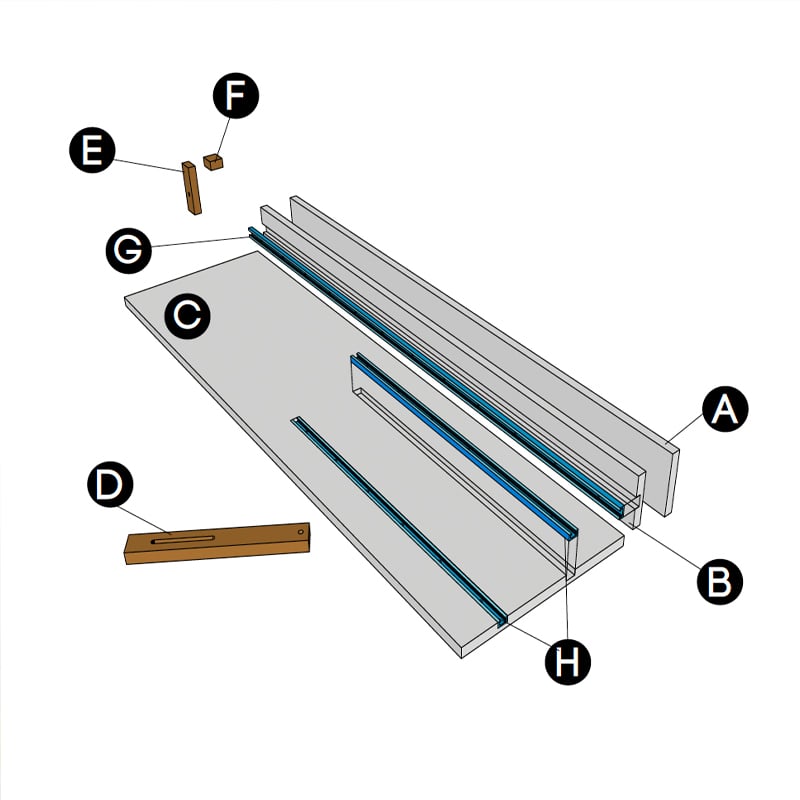 F
E
G
C
A
D
B
H