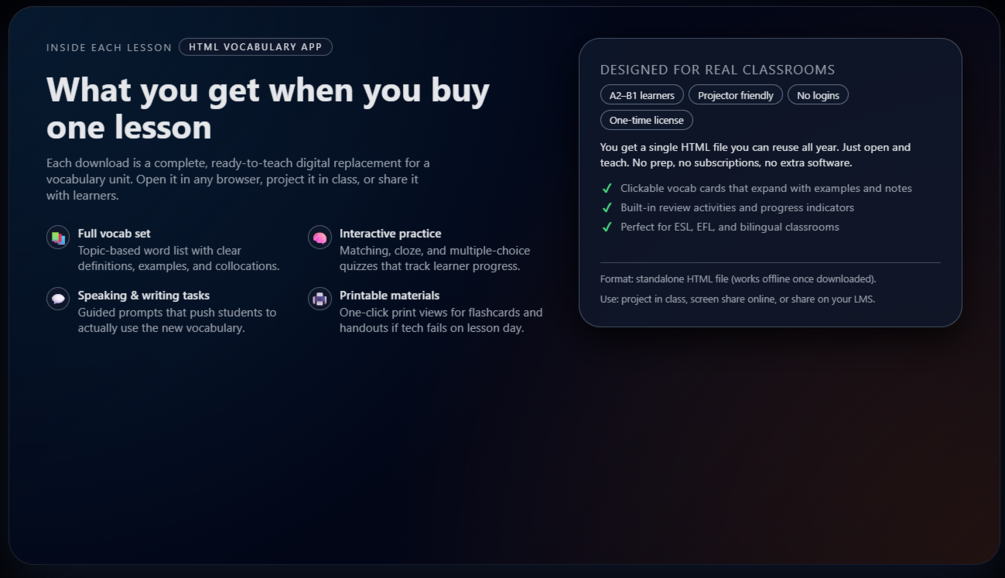 INSIDE EACH LESSON HTML VOCABULARY APP

What you get when you buy one lesson

Each download is a complete, ready-to-teach digital replacement for a vocabulary unit. Open it in any browser, project it in class, or share it with learners.

Full vocab set
Topic-based word list with clear definitions, examples, and collocations.

Speaking & writing tasks
Guided prompts that push students to actually use the new vocabulary.

Interactive practice
Matching, cloze, and multiple-choice quizzes that track learner progress.

Printable materials
One-click print views for flashcards and handouts if tech fails on lesson day.

DESIGNED FOR REAL CLASSROOMS

A2–B1 learners Projector friendly No logins One-time license

You get a single HTML file you can reuse all year. Just open and teach. No prep, no subscriptions, no extra software.

✓ Clickable vocab cards that expand with examples and notes
✓ Built-in review activities and progress indicators
✓ Perfect for ESL, EFL, and bilingual classrooms

Format: standalone HTML file (works offline once downloaded).

Use: project in class, screen share online, or share on your LMS.