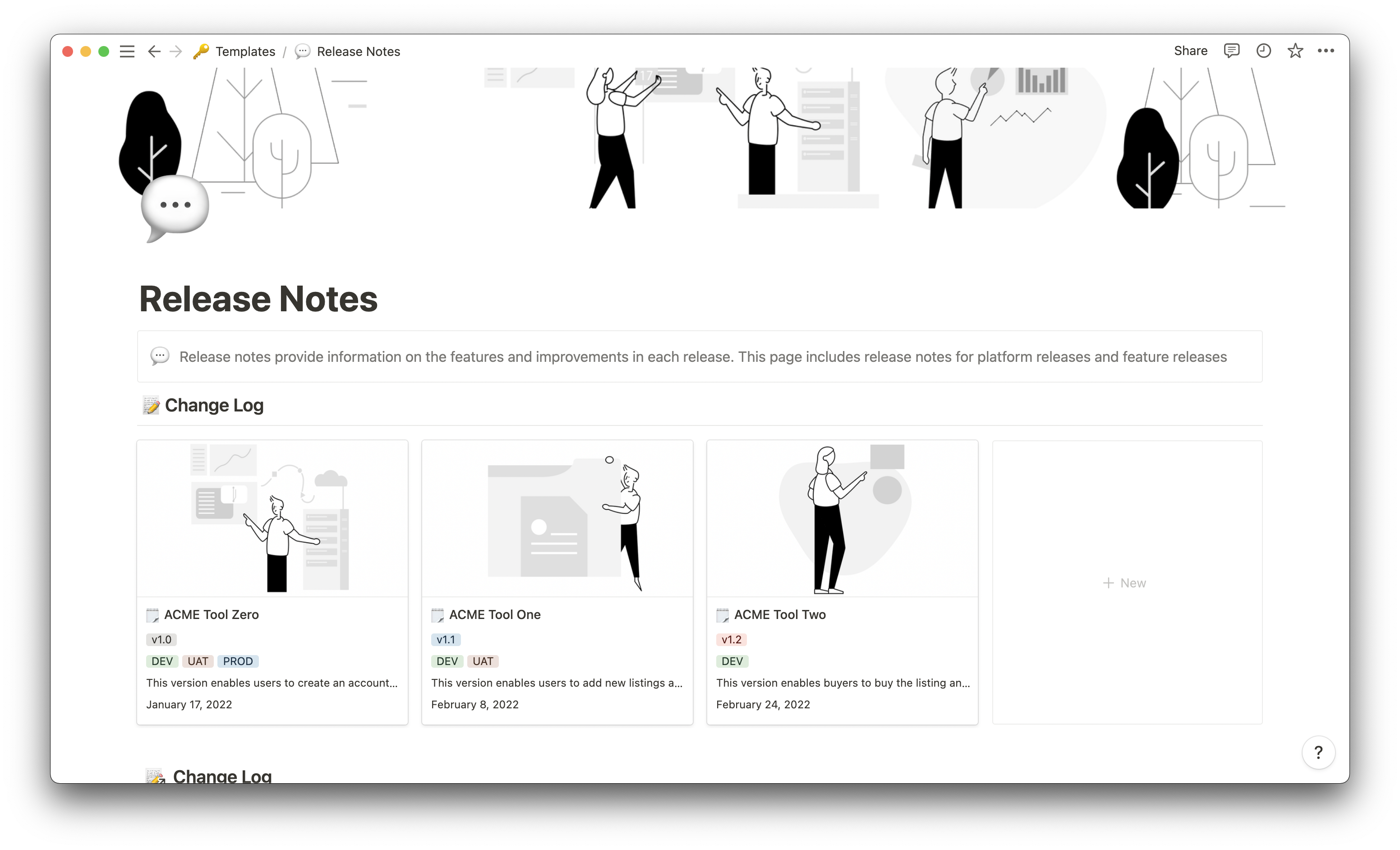 Templates / Release Notes

Share

Release Notes

Release notes provide information on the features and improvements in each release. This page includes release notes for platform releases and feature releases

Change Log

ACME Tool Zero
v1.0
DEV UAT PROD
This version enables users to create an account...
January 17, 2022

ACME Tool One
v1.1
DEV UAT
This version enables users to add new listings a...
February 8, 2022

ACME Tool Two
v1.2
DEV
This version enables buyers to buy the listing an...
February 24, 2022

+ New

?

Change Log