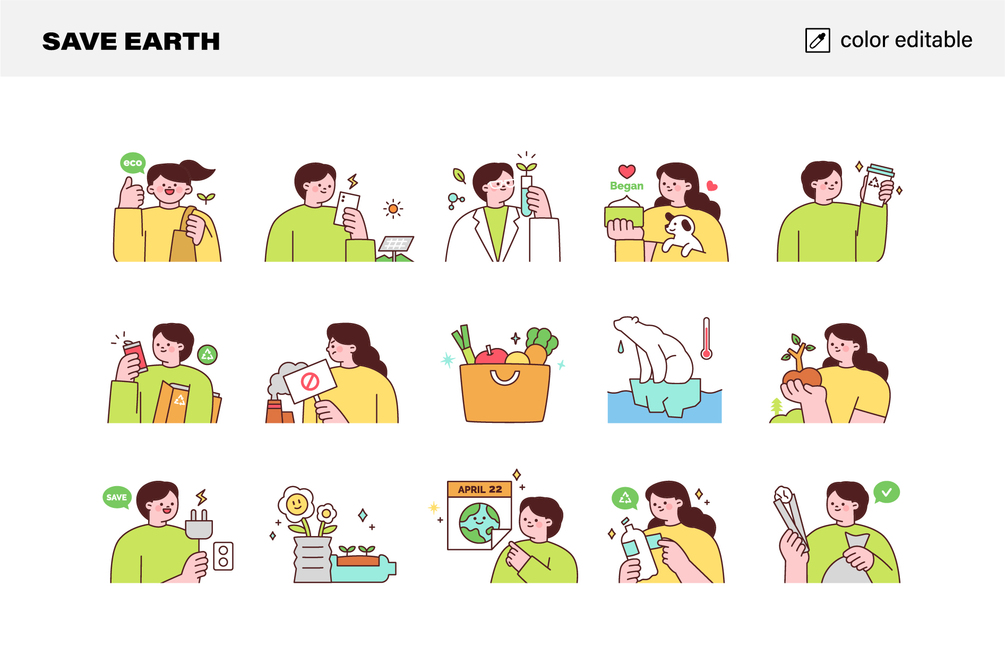 SAVE EARTH

color editable

eco

Began

SAVE

APRIL 22