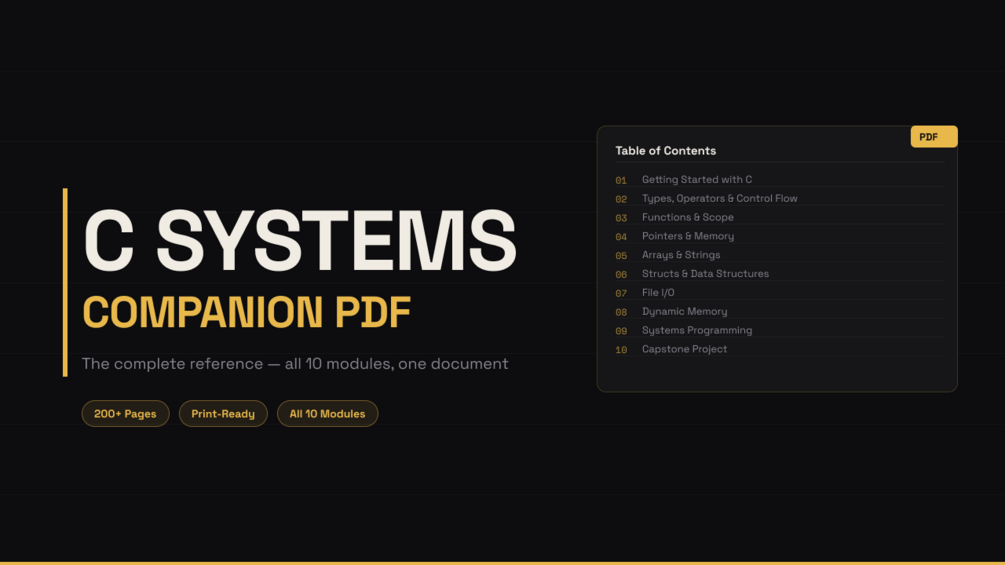 C SYSTEMS
COMPANION PDF

The complete reference — all 10 modules, one document

200+ Pages
Print-Ready
All 10 Modules

PDF

Table of Contents

01 Getting Started with C
02 Types, Operators & Control Flow
03 Functions & Scope
04 Pointers & Memory
05 Arrays & Strings
06 Structs & Data Structures
07 File I/O
08 Dynamic Memory
09 Systems Programming
10 Capstone Project