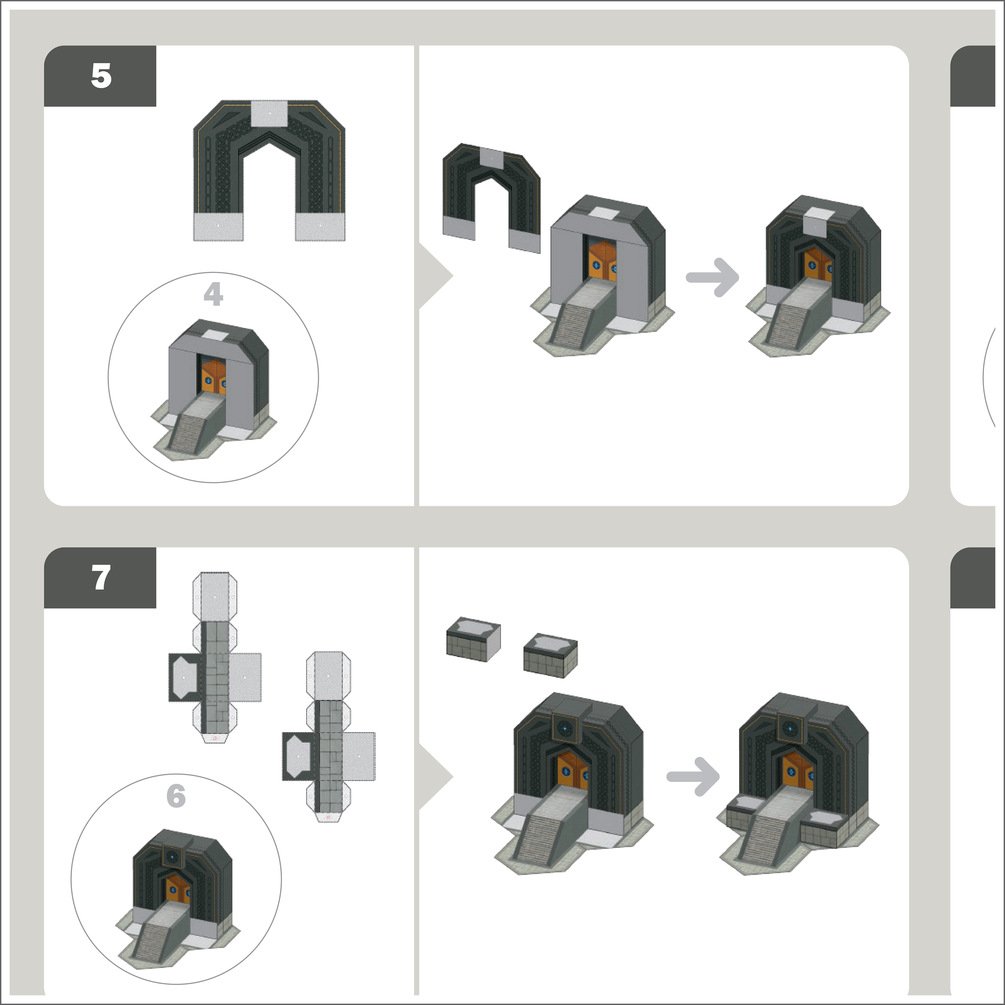 5

4

7

6