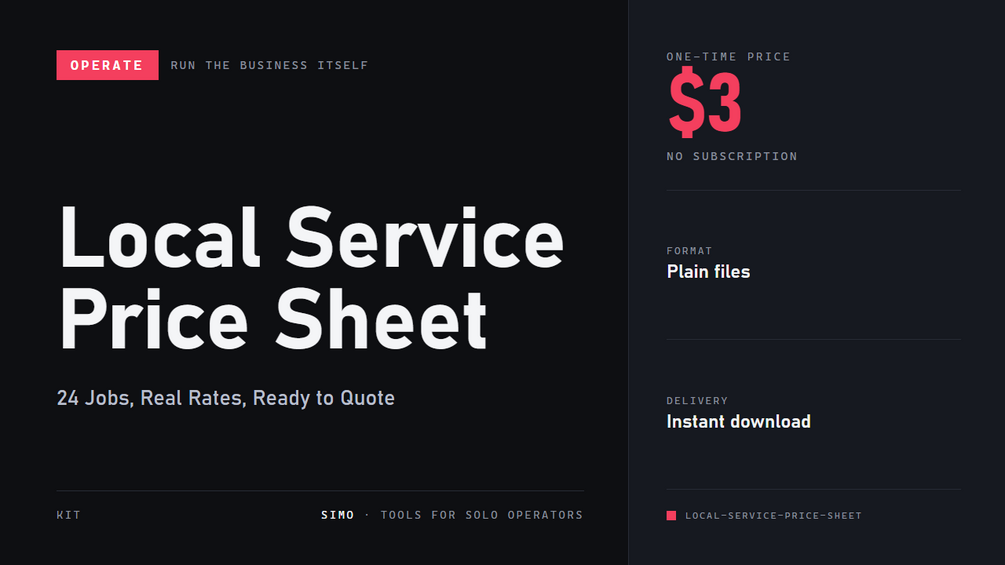 OPERATE RUN THE BUSINESS ITSELF

Local Service Price Sheet

24 Jobs, Real Rates, Ready to Quote

KIT

SIMO · TOOLS FOR SOLO OPERATORS

ONE-TIME PRICE

$3

NO SUBSCRIPTION

FORMAT

Plain files

DELIVERY

Instant download

LOCAL-SERVICE-PRICE-SHEET