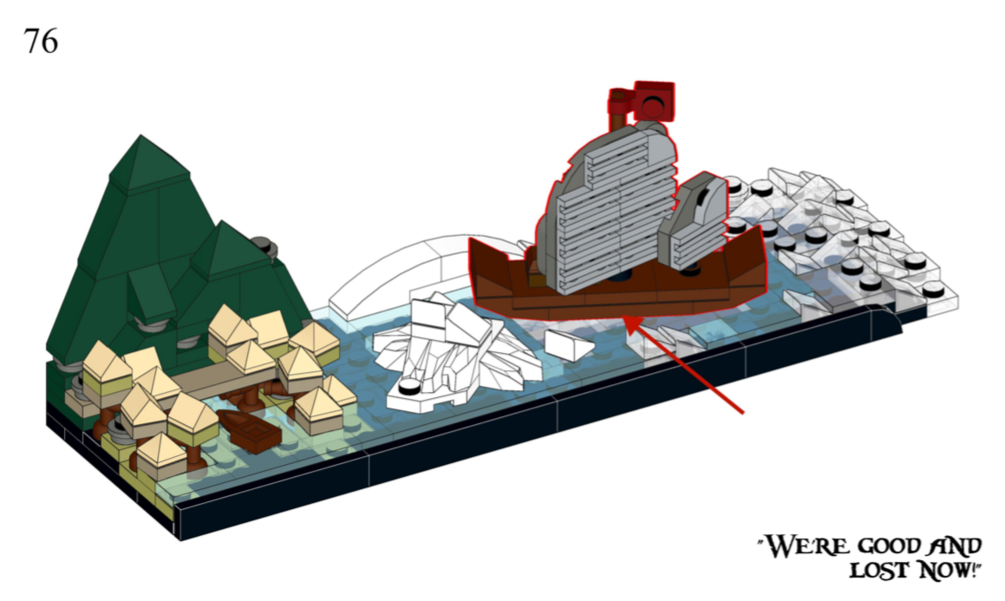 76

"WE'RE GOOD AND LOST NOW!"