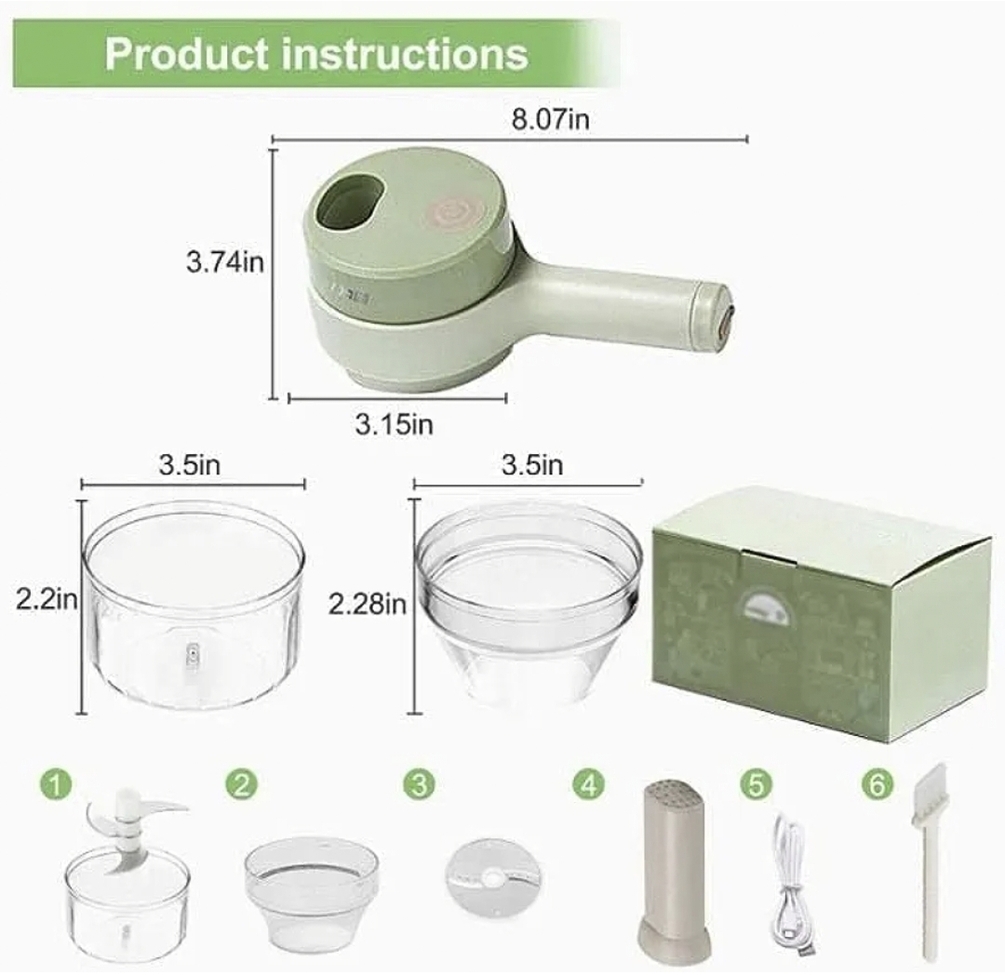 Product instructions

8.07in

3.74in

3.15in

3.5in

3.5in

2.2in

2.28in

1

2

3

4

5

6