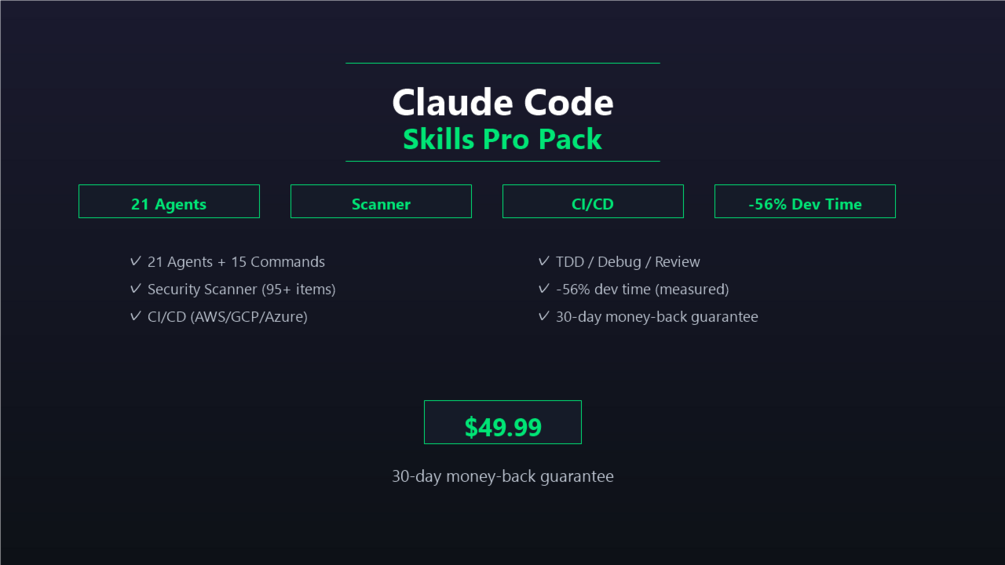 Claude Code
Skills Pro Pack

21 Agents

Scanner

CI/CD

-56% Dev Time

✓ 21 Agents + 15 Commands
✓ Security Scanner (95+ items)
✓ CI/CD (AWS/GCP/Azure)

✓ TDD / Debug / Review
✓ -56% dev time (measured)
✓ 30-day money-back guarantee

$49.99

30-day money-back guarantee