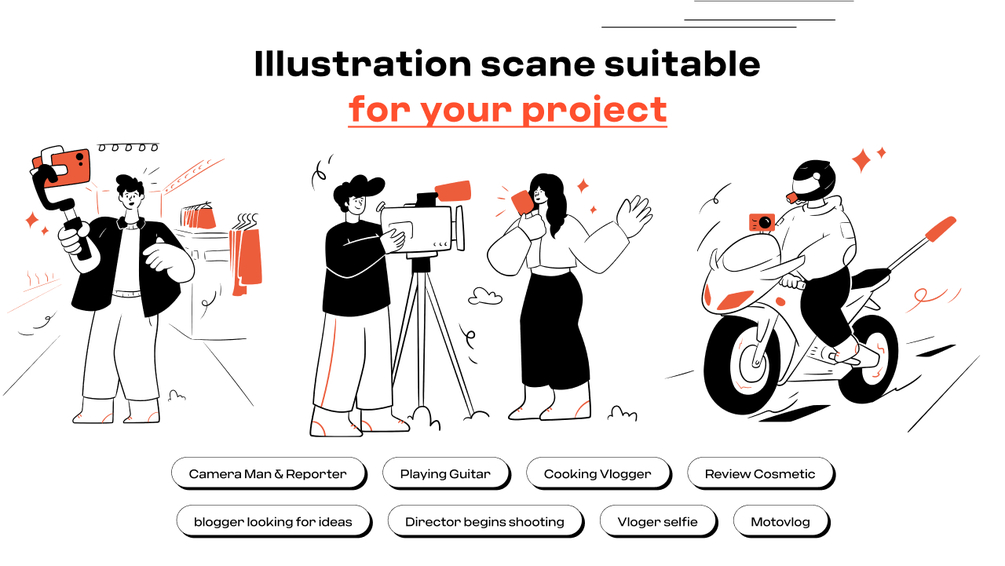 Illustration scane suitable
for your project

Camera Man & Reporter
Playing Guitar
Cooking Vlogger
Review Cosmetic
blogger looking for ideas
Director begins shooting
Vloger selfie
Motovlog