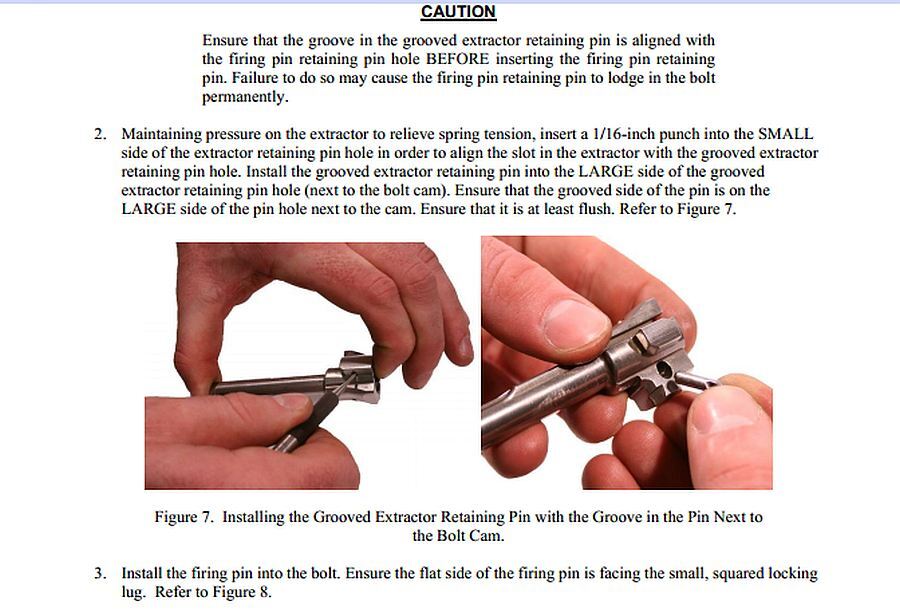 CAUTION

Ensure that the groove in the grooved extractor retaining pin is aligned with the firing pin retaining pin hole BEFORE inserting the firing pin retaining pin. Failure to do so may cause the firing pin retaining pin to lodge in the bolt permanently.

2. Maintaining pressure on the extractor to relieve spring tension, insert a 1/16-inch punch into the SMALL side of the extractor retaining pin hole in order to align the slot in the extractor with the grooved extractor retaining pin hole. Install the grooved extractor retaining pin into the LARGE side of the grooved extractor retaining pin hole (next to the bolt cam). Ensure that the grooved side of the pin is on the LARGE side of the pin hole next to the cam. Ensure that it is at least flush. Refer to Figure 7.

Figure 7. Installing the Grooved Extractor Retaining Pin with the Groove in the Pin Next to the Bolt Cam.

3. Install the firing pin into the bolt. Ensure the flat side of the firing pin is facing the small, squared locking lug. Refer to Figure 8.