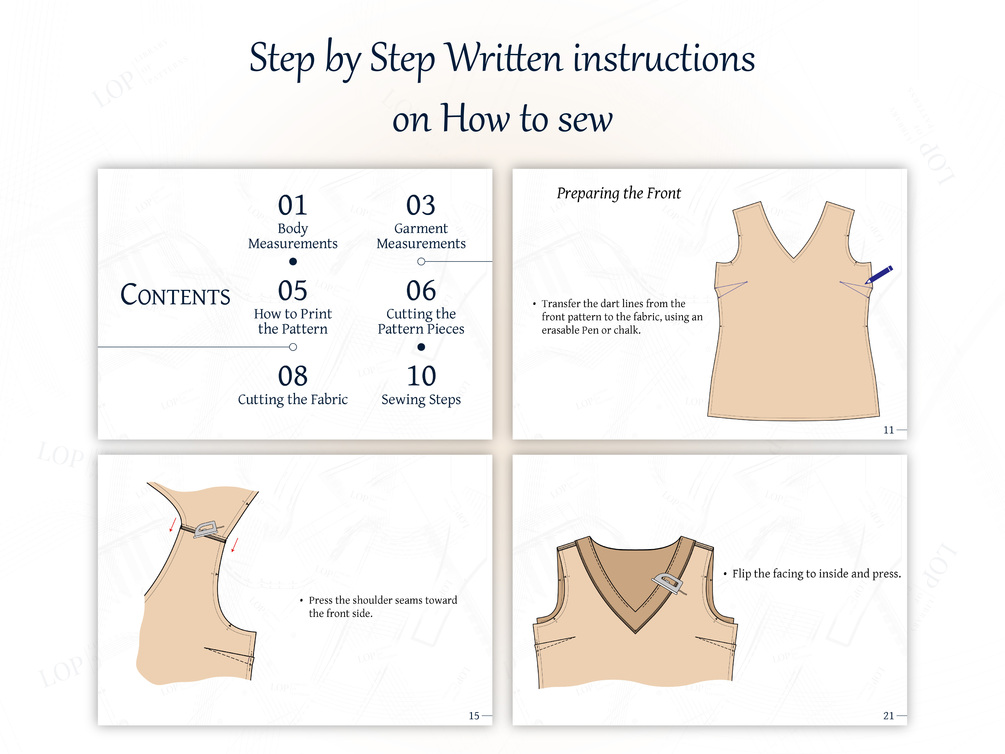 Step by Step Written instructions
on How to sew

CONTENTS

01
Body Measurements

03
Garment Measurements

05
How to Print the Pattern

06
Cutting the Pattern Pieces

08
Cutting the Fabric

10
Sewing Steps

Preparing the Front

• Transfer the dart lines from the front pattern to the fabric, using an erasable Pen or chalk.

11

• Press the shoulder seams toward the front side.

15

• Flip the facing to inside and press.

21