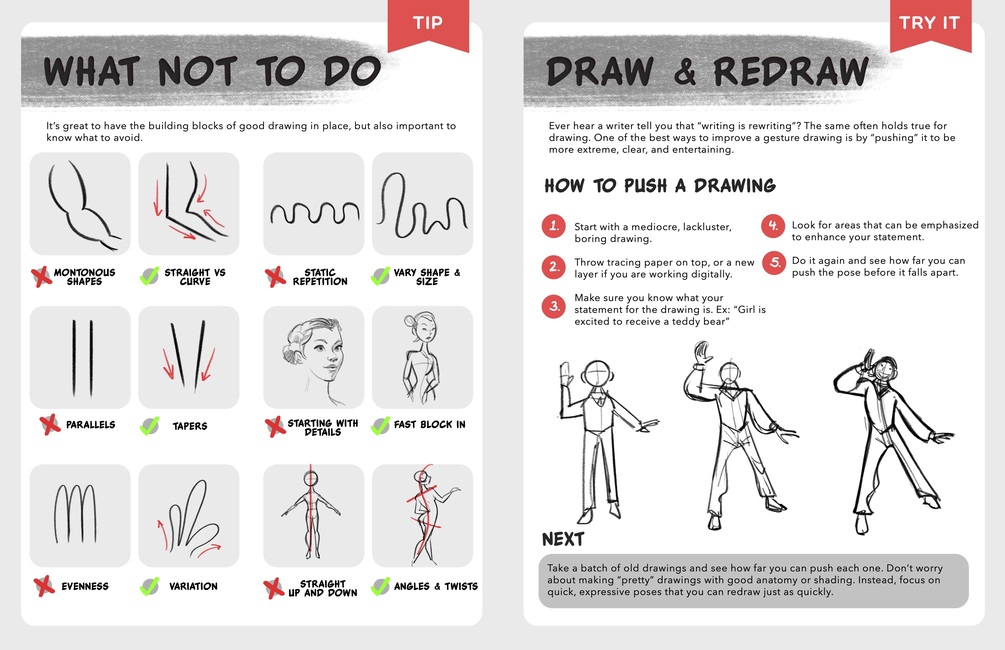 TIP

WHAT NOT TO DO

It's great to have the building blocks of good drawing in place, but also important to know what to avoid.

MONTONOUS SHAPES

STRAIGHT VS CURVE

STATIC REPETITION

VARY SHAPE & SIZE

PARALLELS

TAPERS

STARTING WITH DETAILS

FAST BLOCK IN

EVENNESS

VARIATION

STRAIGHT UP AND DOWN

ANGLES & TWISTS

TRY IT

DRAW & REDRAW

Ever hear a writer tell you that "writing is rewriting"? The same often holds true for drawing. One of the best ways to improve a gesture drawing is by "pushing" it to be more extreme, clear, and entertaining.

HOW TO PUSH A DRAWING

1. Start with a mediocre, lackluster, boring drawing.

2. Throw tracing paper on top, or a new layer if you are working digitally.

3. Make sure you know what your statement for the drawing is. Ex: "Girl is excited to receive a teddy bear"

4. Look for areas that can be emphasized to enhance your statement.

5. Do it again and see how far you can push the pose before it falls apart.

NEXT

Take a batch of old drawings and see how far you can push each one. Don't worry about making "pretty" drawings with good anatomy or shading. Instead, focus on quick, expressive poses that you can redraw just as quickly.