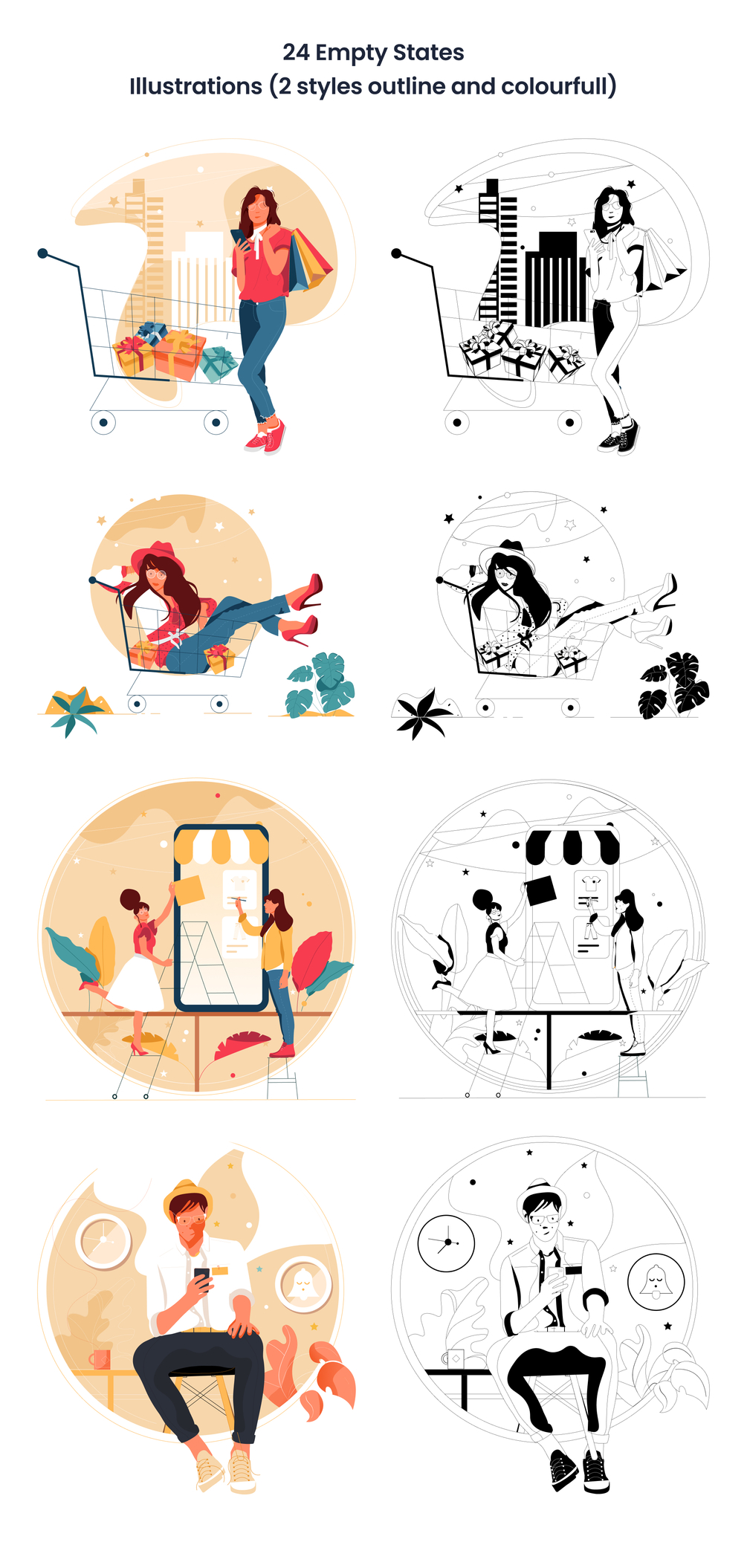 24 Empty States
Illustrations (2 styles outline and colourfull)