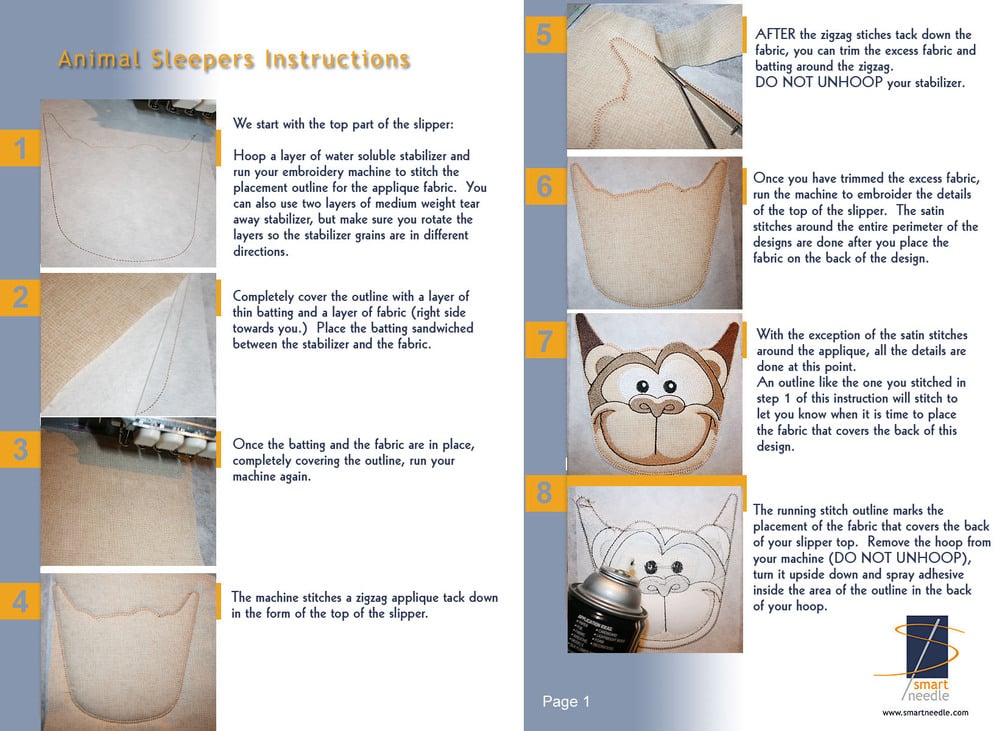 Animal Sleepers Instructions

1

We start with the top part of the slipper:

Hoop a layer of water soluble stabilizer and run your embroidery machine to stitch the placement outline for the applique fabric. You can also use two layers of medium weight tear away stabilizer, but make sure you rotate the layers so the stabilizer grains are in different directions.

2

Completely cover the outline with a layer of thin batting and a layer of fabric (right side towards you.) Place the batting sandwiched between the stabilizer and the fabric.

3

Once the batting and the fabric are in place, completely covering the outline, run your machine again.

4

The machine stitches a zigzag applique tack down in the form of the top of the slipper.

5

AFTER the zigzag stiches tack down the fabric, you can trim the excess fabric and batting around the zigzag.
DO NOT UNHOOP your stabilizer.

6

Once you have trimmed the excess fabric, run the machine to embroider the details of the top of the slipper. The satin stitches around the entire perimeter of the designs are done after you place the fabric on the back of the design.

7

With the exception of the satin stitches around the applique, all the details are done at this point.
An outline like the one you stitched in step 1 of this instruction will stitch to let you know when it is time to place the fabric that covers the back of this design.

8

The running stitch outline marks the placement of the fabric that covers the back of your slipper top. Remove the hoop from your machine (DO NOT UNHOOP), turn it upside down and spray adhesive inside the area of the outline in the back of your hoop.

Page 1

smart needle
www.smartneedle.com