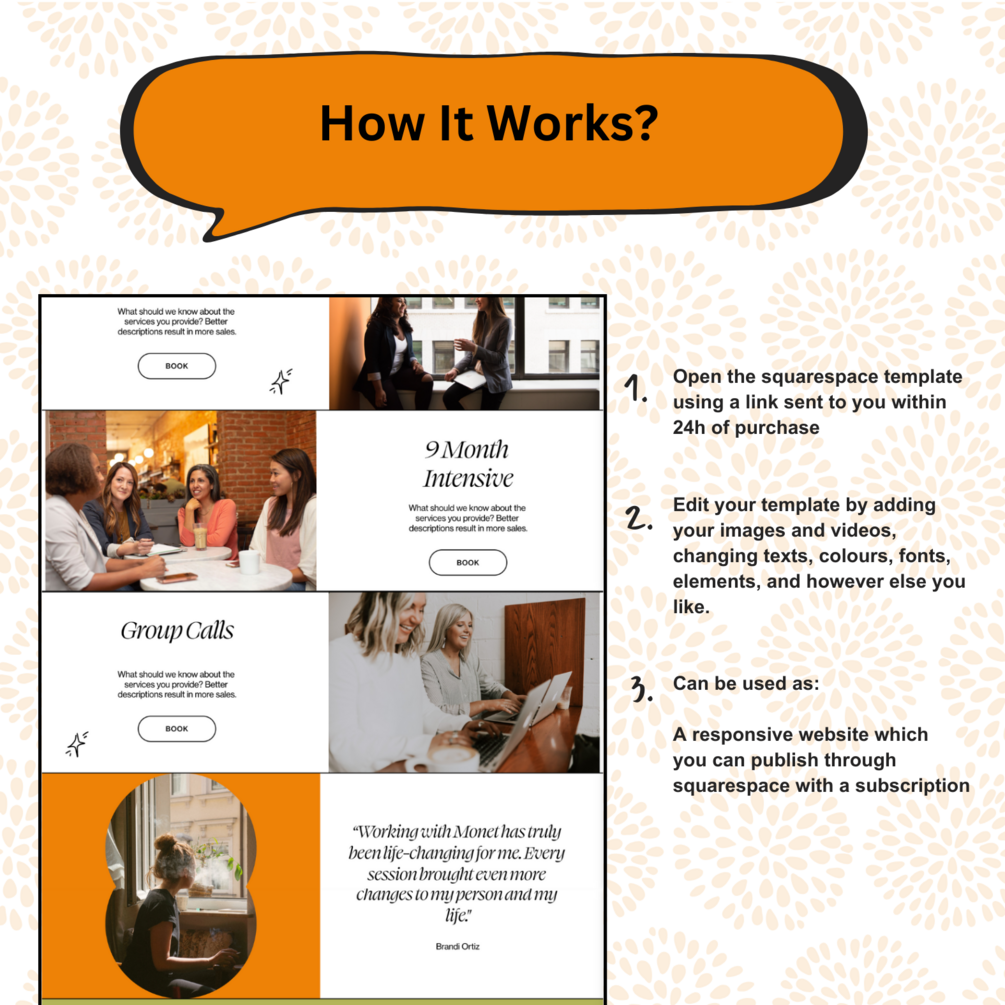 How It Works?

What should we know about the services you provide? Better descriptions result in more sales.

BOOK

9 Month Intensive

What should we know about the services you provide? Better descriptions result in more sales.

BOOK

Group Calls

What should we know about the services you provide? Better descriptions result in more sales.

BOOK

"Working with Monet has truly been life-changing for me. Every session brought even more changes to my person and my life."

Brandi Ortiz

1. Open the squarespace template using a link sent to you within 24h of purchase

2. Edit your template by adding your images and videos, changing texts, colours, fonts, elements, and however else you like.

3. Can be used as:

A responsive website which you can publish through squarespace with a subscription