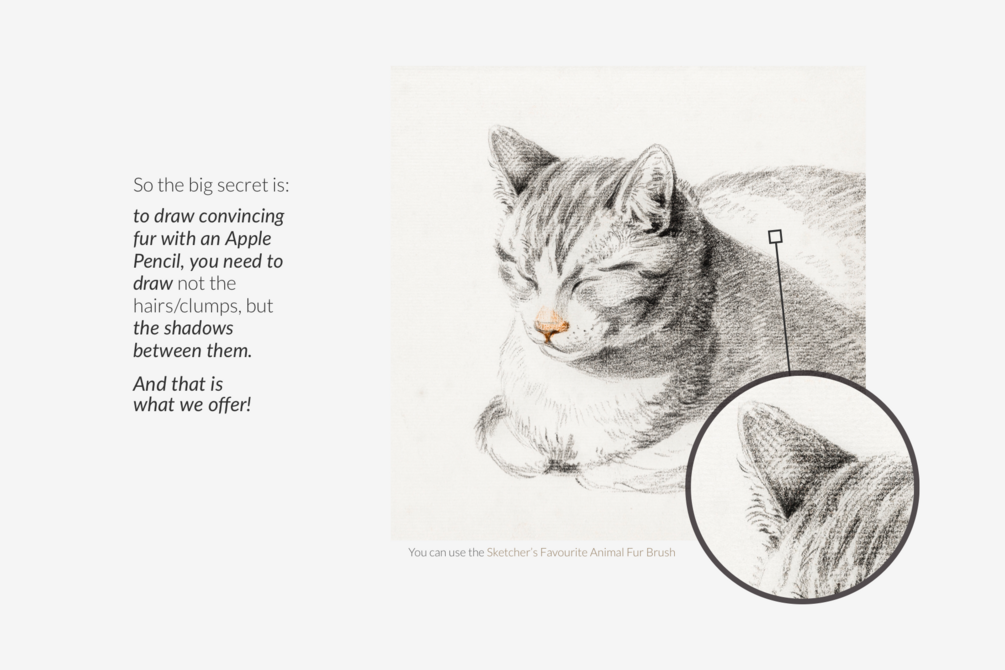 So the big secret is:

to draw convincing fur with an Apple Pencil, you need to draw not the hairs/clumps, but the shadows between them.

And that is what we offer!

You can use the Sketcher's Favourite Animal Fur Brush