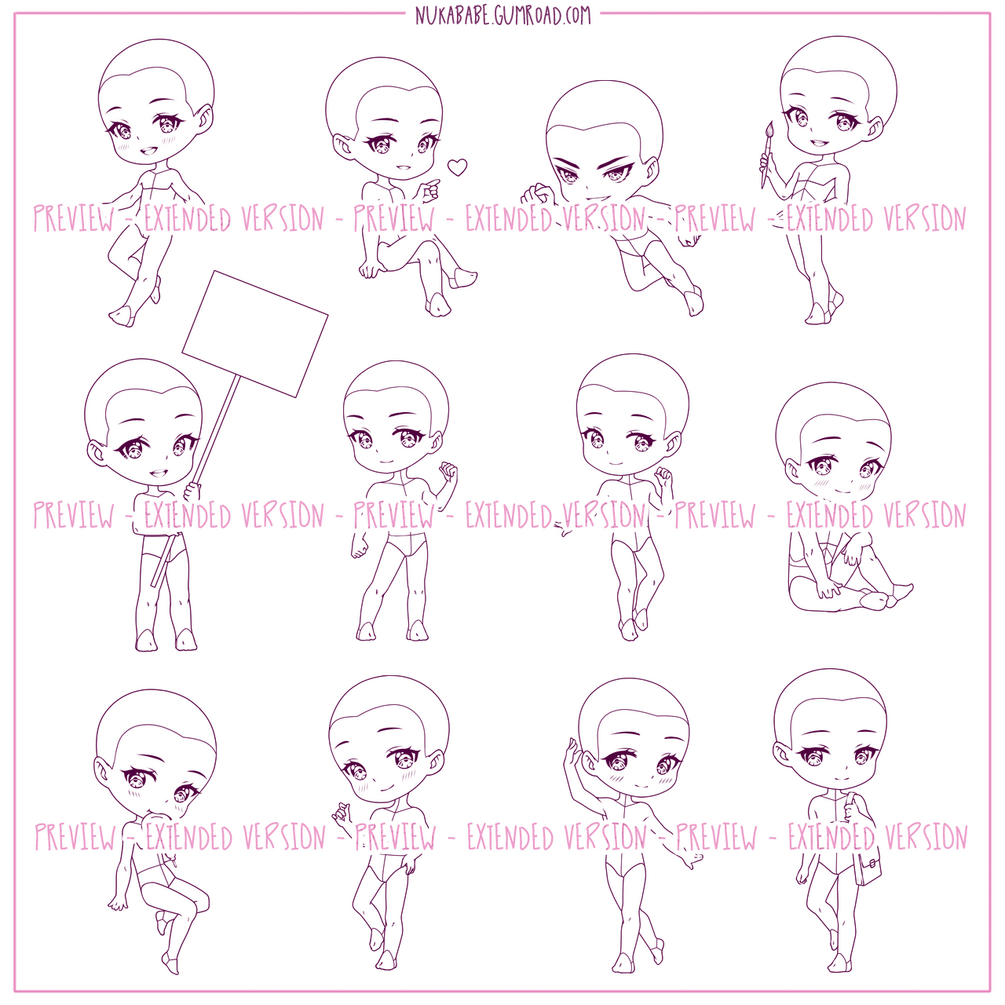 NUKABABE.GUMROAD.COM

PREVIEW - EXTENDED VERSION - PREVIEW - EXTENDED VERSION - PREVIEW - EXTENDED VERSION

PREVIEW - EXTENDED VERSION - PREVIEW - EXTENDED VERSION - PREVIEW - EXTENDED VERSION

PREVIEW - EXTENDED VERSION - PREVIEW - EXTENDED VERSION - PREVIEW - EXTENDED VERSION