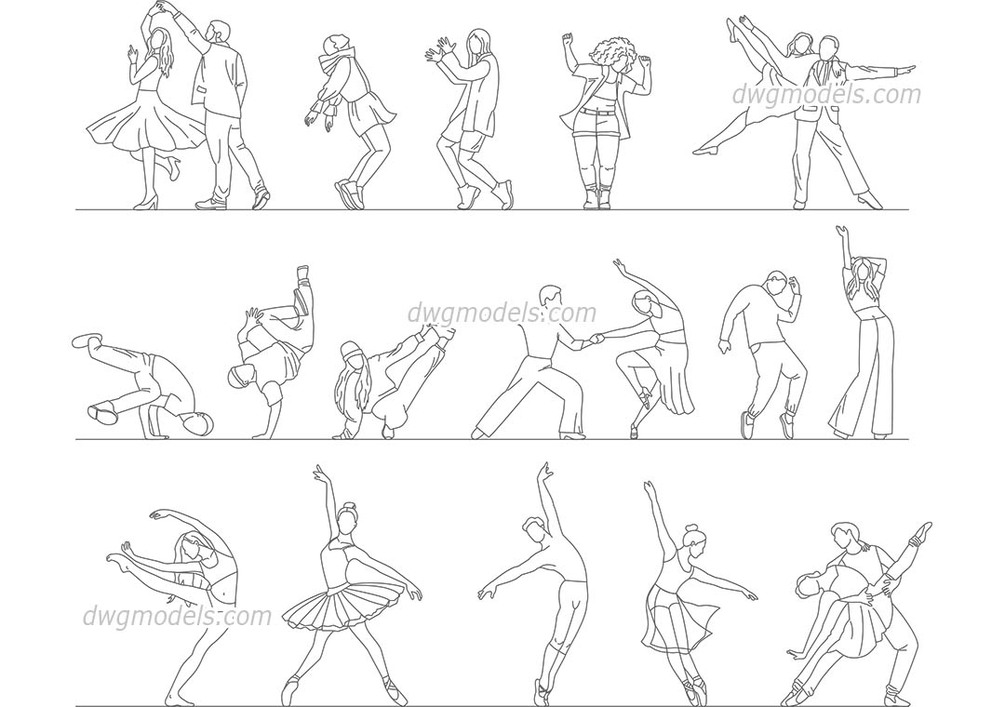 dwgmodels.com

dwgmodels.com

dwgmodels.com