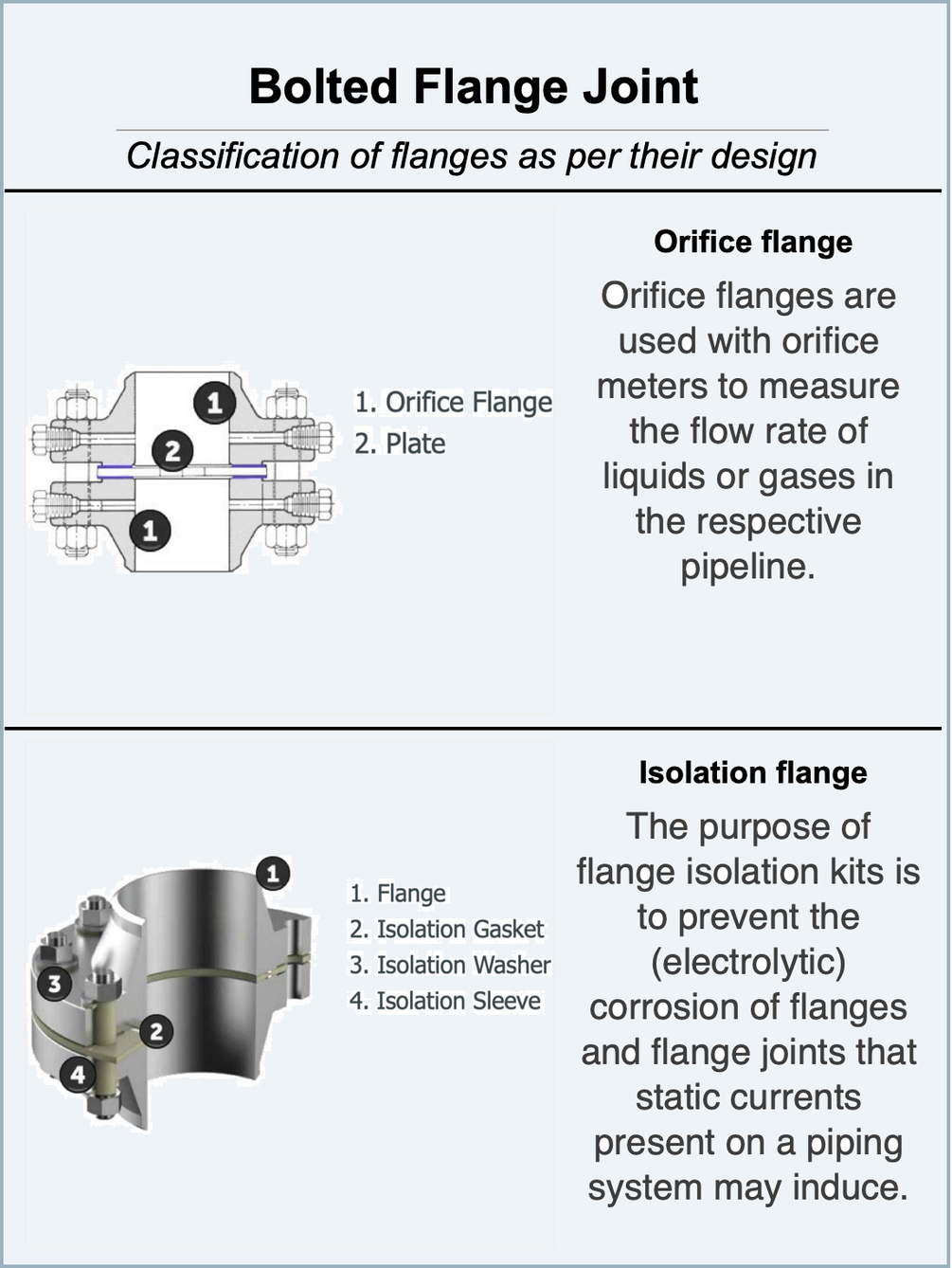 Bolted Flange Joint

Classification of flanges as per their design

1
2
1

1. Orifice Flange
2. Plate

Orifice flange

Orifice flanges are used with orifice meters to measure the flow rate of liquids or gases in the respective pipeline.

1
3
2
4

1. Flange
2. Isolation Gasket
3. Isolation Washer
4. Isolation Sleeve

Isolation flange

The purpose of flange isolation kits is to prevent the (electrolytic) corrosion of flanges and flange joints that static currents present on a piping system may induce.