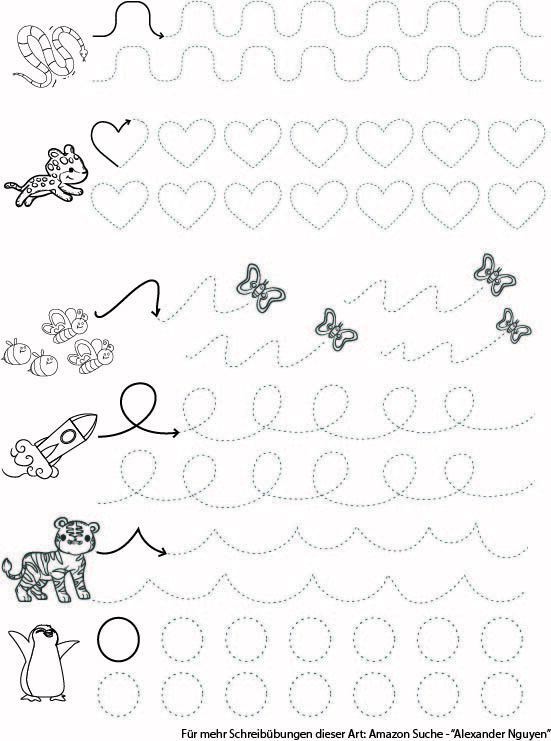 Für mehr Schreibübungen dieser Art: Amazon Suche - "Alexander Nguyen"