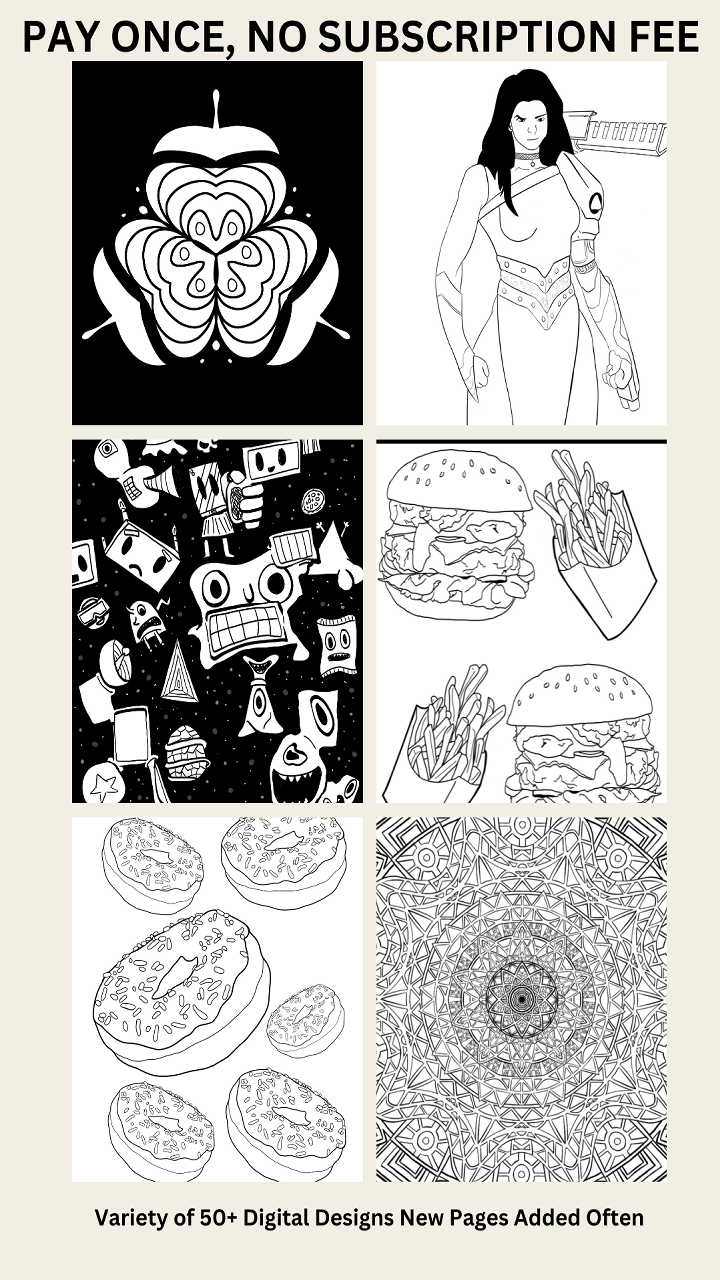 PAY ONCE, NO SUBSCRIPTION FEE

Variety of 50+ Digital Designs New Pages Added Often