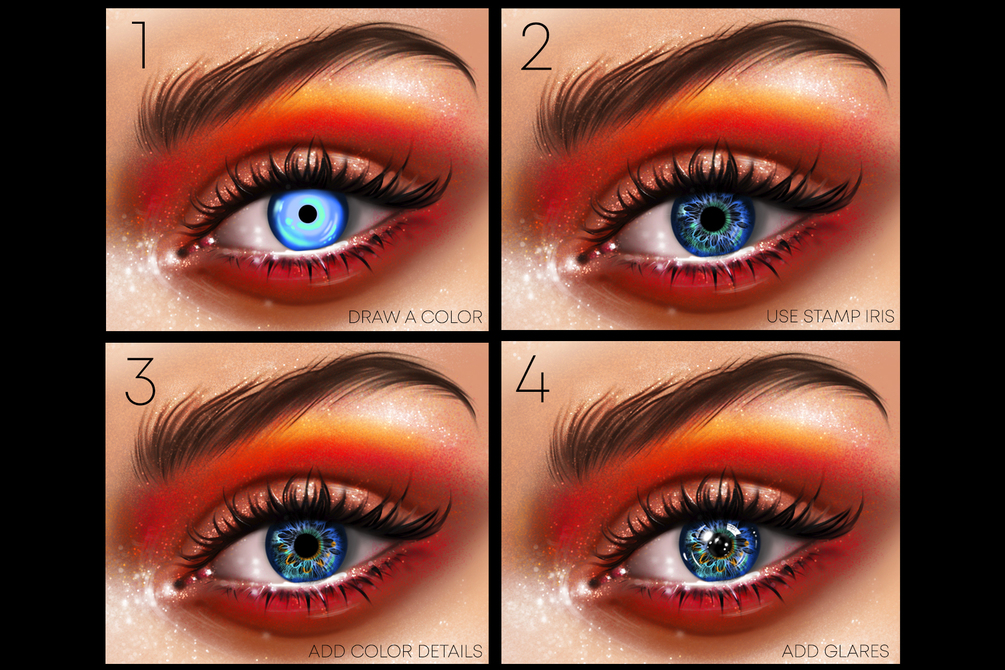 1

DRAW A COLOR

2

USE STAMP IRIS

3

ADD COLOR DETAILS

4

ADD GLARES