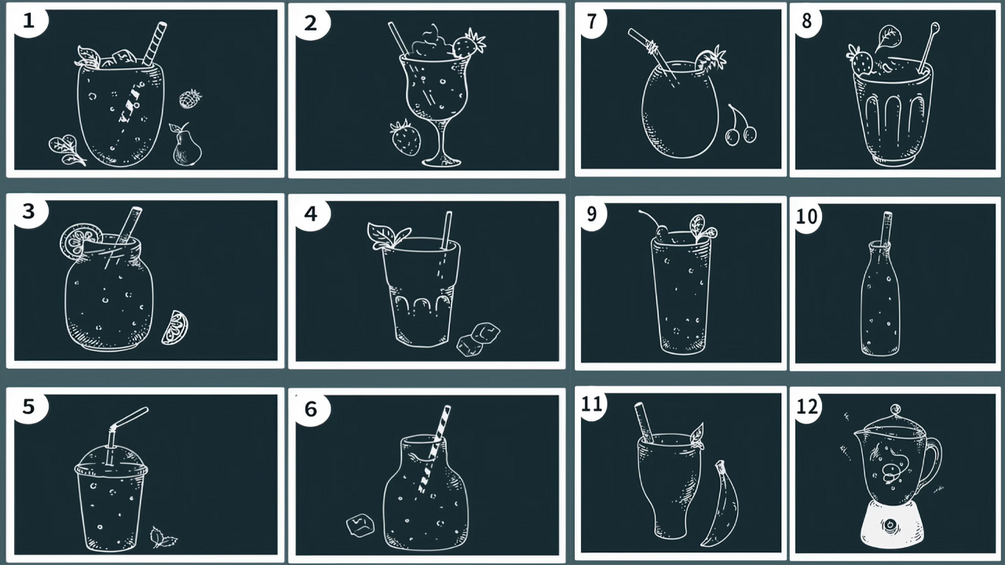 1
2
7
8
3
4
9
10
5
6
11
12