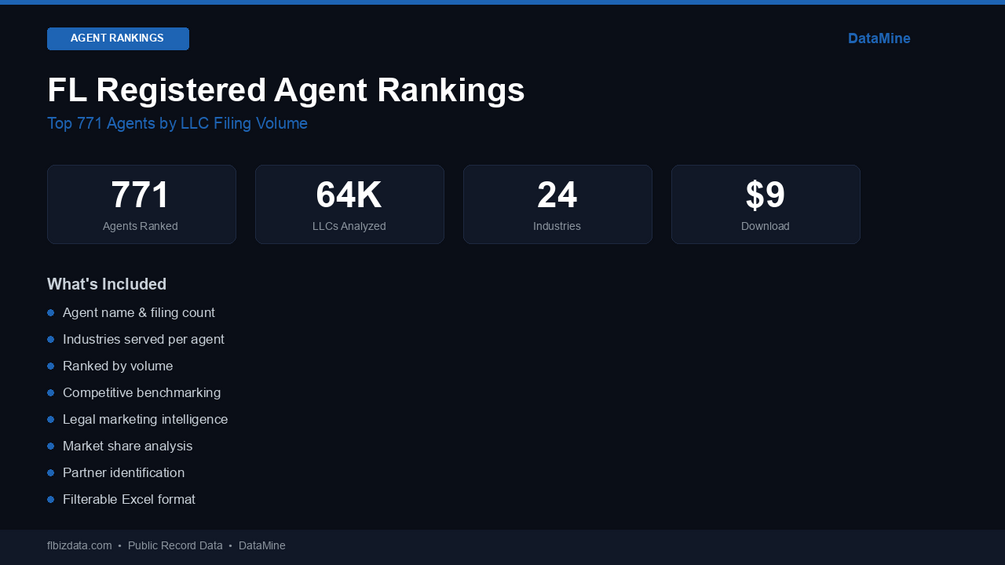 AGENT RANKINGS

DataMine

FL Registered Agent Rankings

Top 771 Agents by LLC Filing Volume

771
Agents Ranked

64K
LLCs Analyzed

24
Industries

$9
Download

What's Included

• Agent name & filing count
• Industries served per agent
• Ranked by volume
• Competitive benchmarking
• Legal marketing intelligence
• Market share analysis
• Partner identification
• Filterable Excel format

flbizdata.com • Public Record Data • DataMine